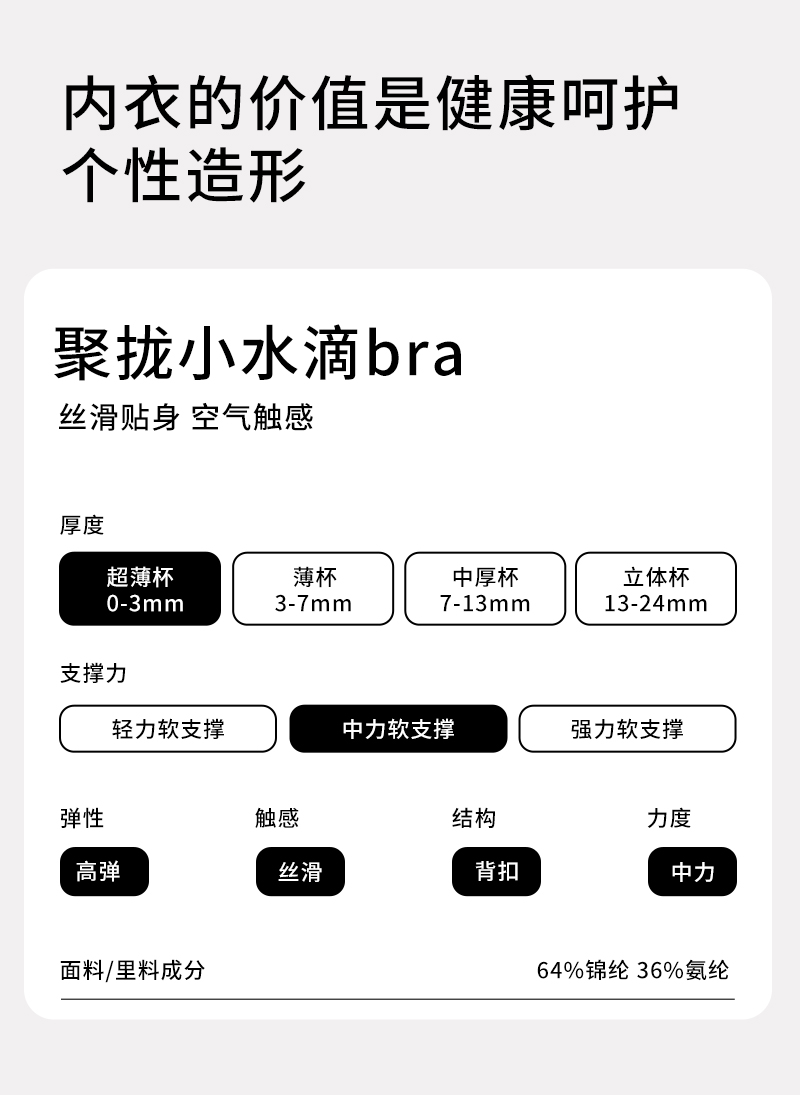 内衣的价值是健康呵护
个性造形

聚拢小水滴bra

丝滑贴身 空气触感

厚度

超薄杯
0-3mm

薄杯
3-7mm

中厚杯
7-13mm

立体杯
13-24mm

支撑力

轻力软支撑 中力软支撑 强力软支撑

弹性
高弹

触感
丝滑

结构
背扣

力度
中力

面料/里料成分 64%锦纶 36%氨纶