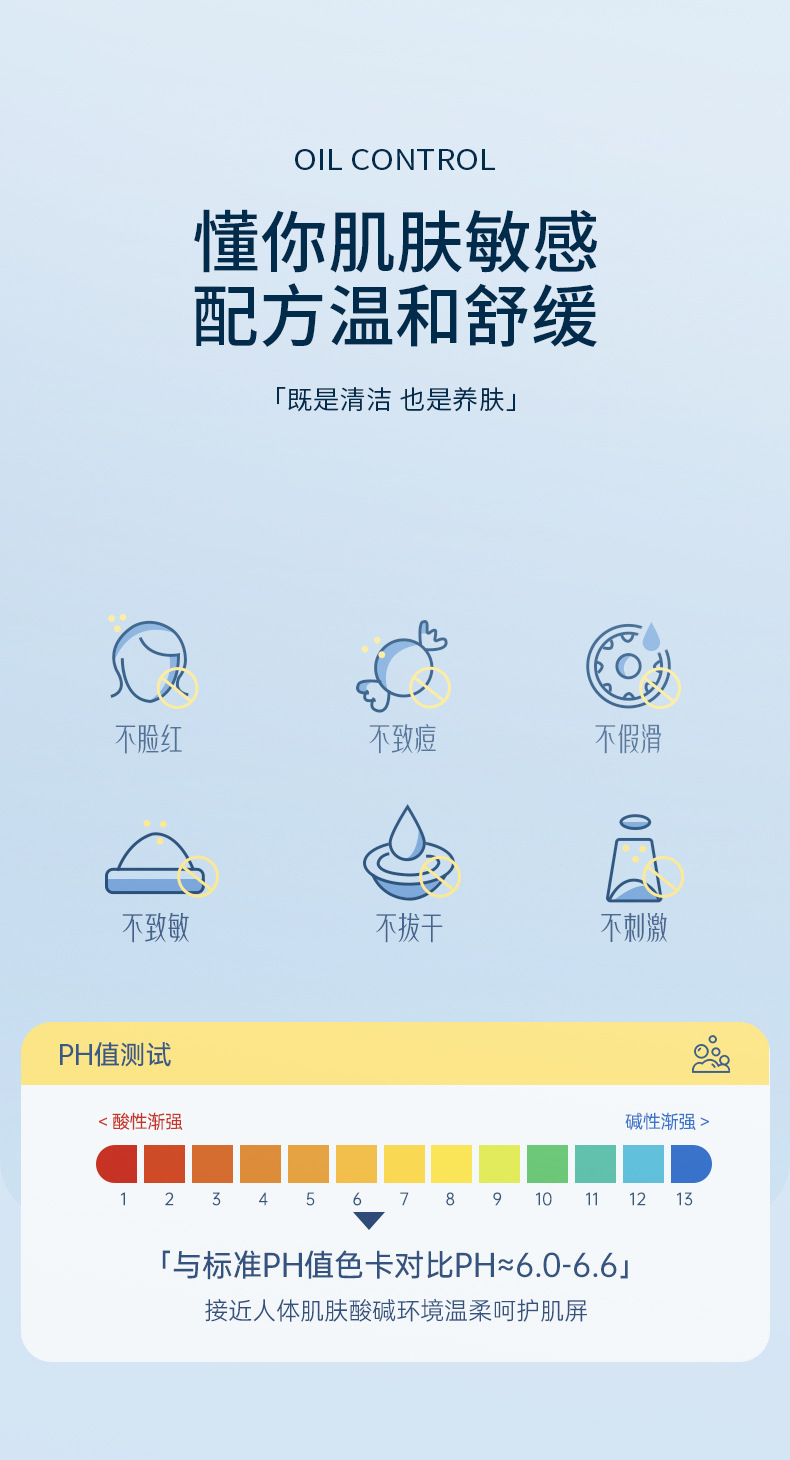 OIL CONTROL

懂你肌肤敏感
配方温和舒缓

「既是清洁 也是养肤」

不脸红

不致痘

不假滑

不致敏

不拔干

不刺激

PH值测试

< 酸性渐强

碱性渐强 >

1 2 3 4 5 6 7 8 9 10 11 12 13

「与标准PH值色卡对比PH≈6.0-6.6」

接近人体肌肤酸碱环境温柔呵护肌屏