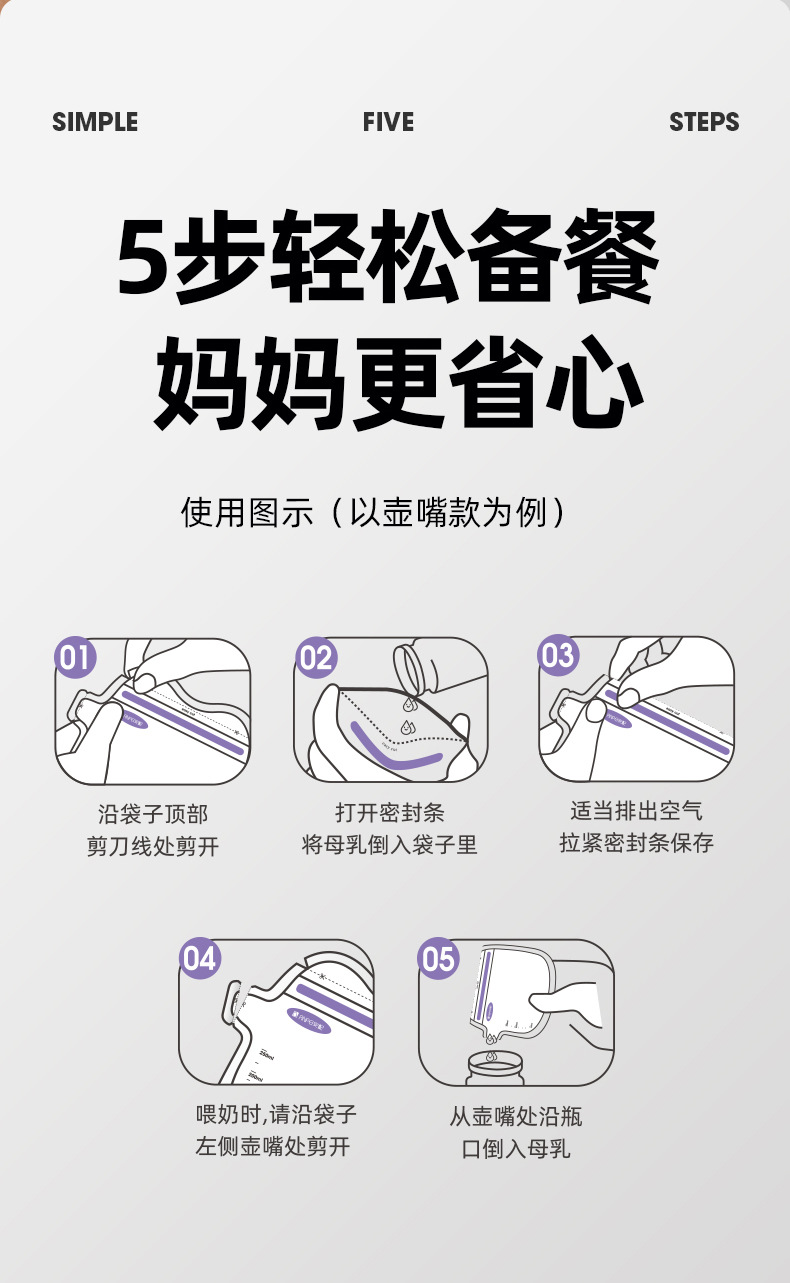 SIMPLE FIVE STEPS

5步轻松备餐
妈妈更省心

使用图示（以壶嘴款为例）

01
沿袋子顶部
剪刀线处剪开

02
打开密封条
将母乳倒入袋子里

03
适当排出空气
拉紧密封条保存

04
喂奶时,请沿袋子
左侧壶嘴处剪开

05
从壶嘴处沿瓶
口倒入母乳