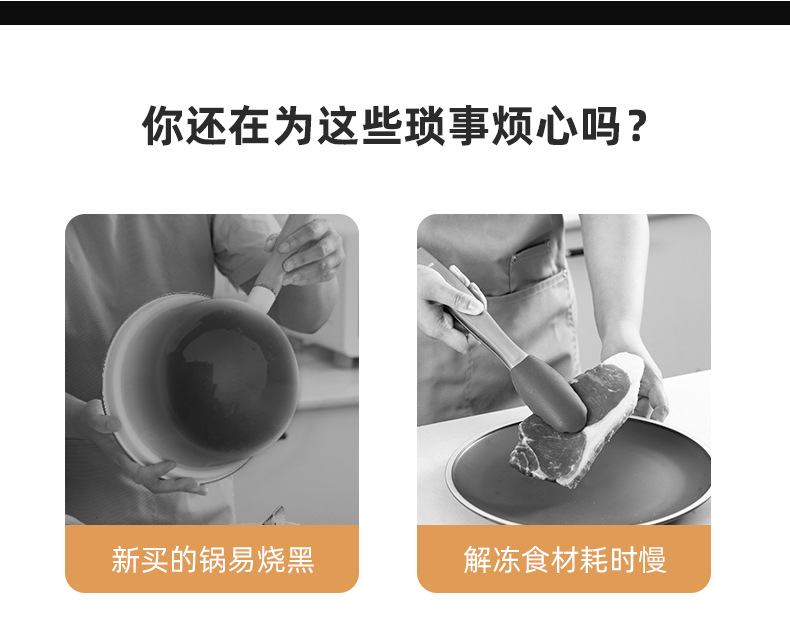 你还在为这些琐事烦心吗？

新买的锅易烧黑

解冻食材耗时慢