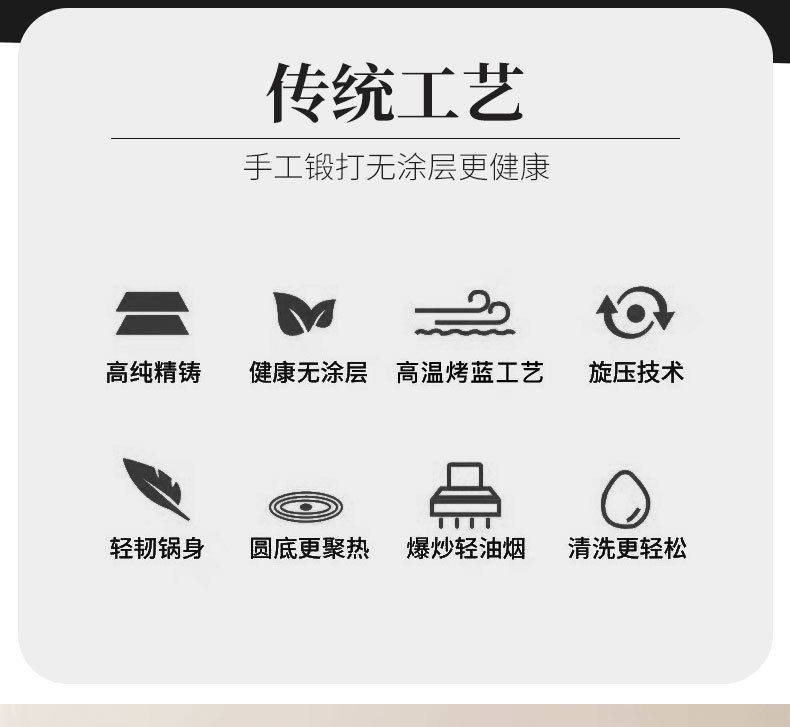 传统工艺

手工锻打无涂层更健康

高纯精铸

健康无涂层

高温烤蓝工艺

旋压技术

轻韧锅身

圆底更聚热

爆炒轻油烟

清洗更轻松