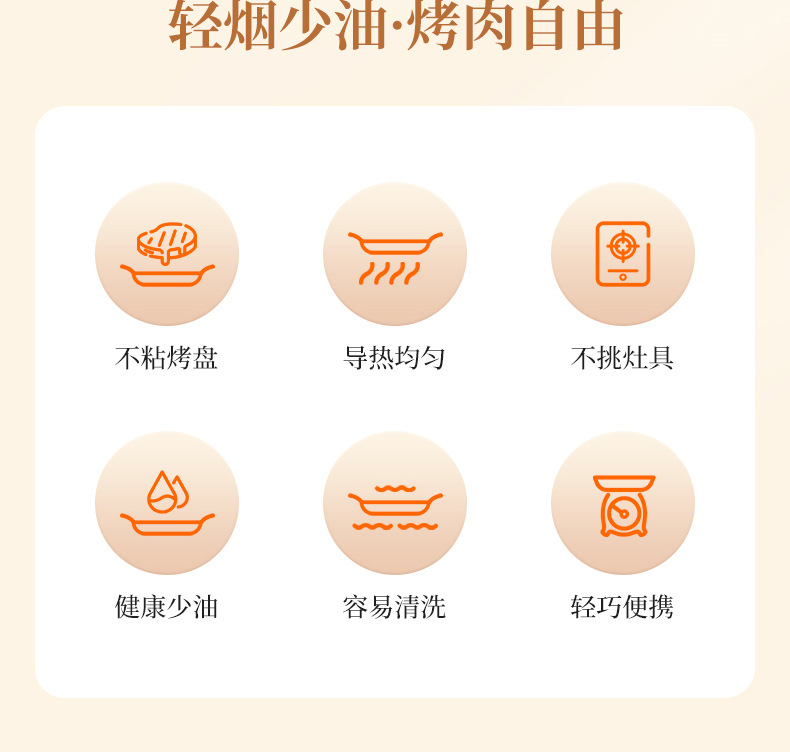 轻烟少油·烤肉自由

不粘烤盘

导热均匀

不挑灶具

健康少油

容易清洗

轻巧便携