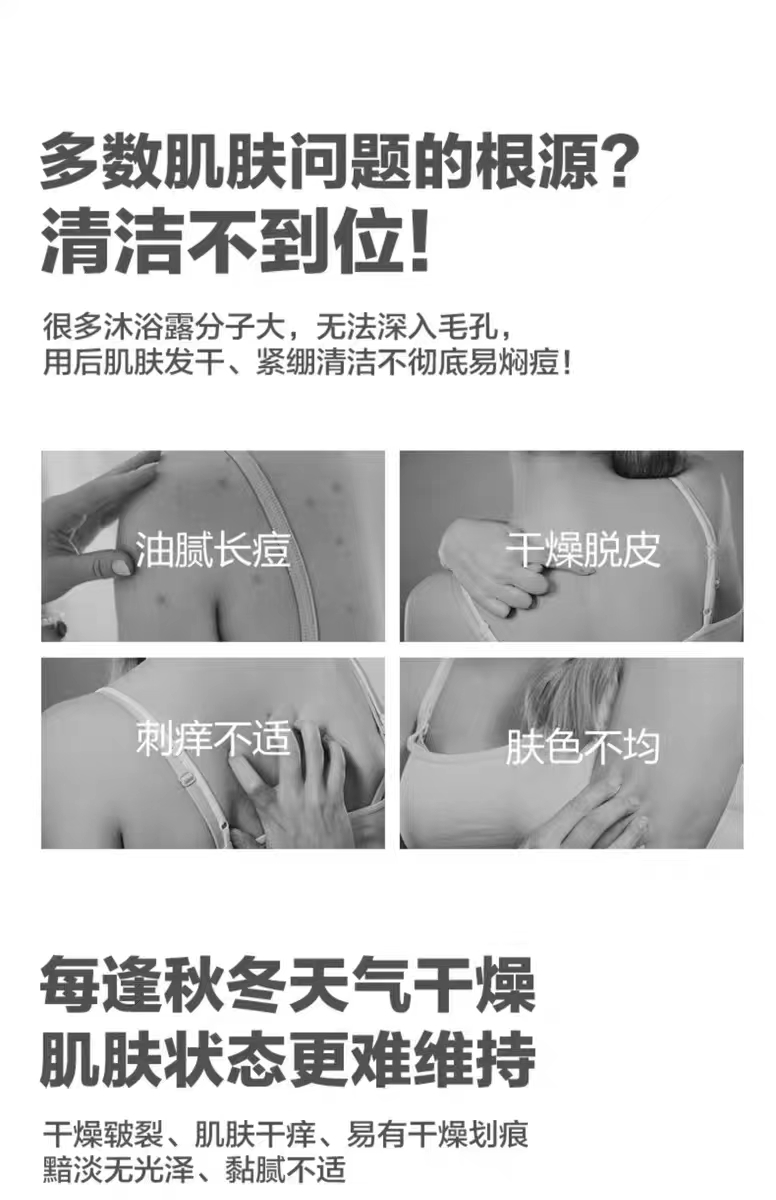 多数肌肤问题的根源?
清洁不到位!

很多沐浴露分子大，无法深入毛孔，
用后肌肤发干、紧绷清洁不彻底易焖痘!

油腻长痘

干燥脱皮

刺痒不适

肤色不均

每逢秋冬天气干燥
肌肤状态更难维持

干燥皲裂、肌肤干痒、易有干燥划痕
黯淡无光泽、黏腻不适