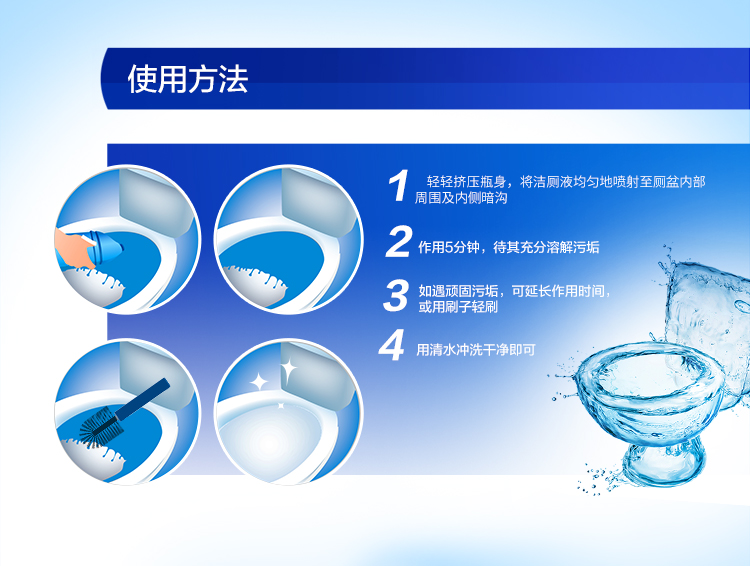 使用方法

1 轻轻挤压瓶身，将洁厕液均匀地喷射至厕盆内部周围及内侧暗沟

2 作用5分钟，待其充分溶解污垢

3 如遇顽固污垢，可延长作用时间，或用刷子轻刷

4 用清水冲洗干净即可