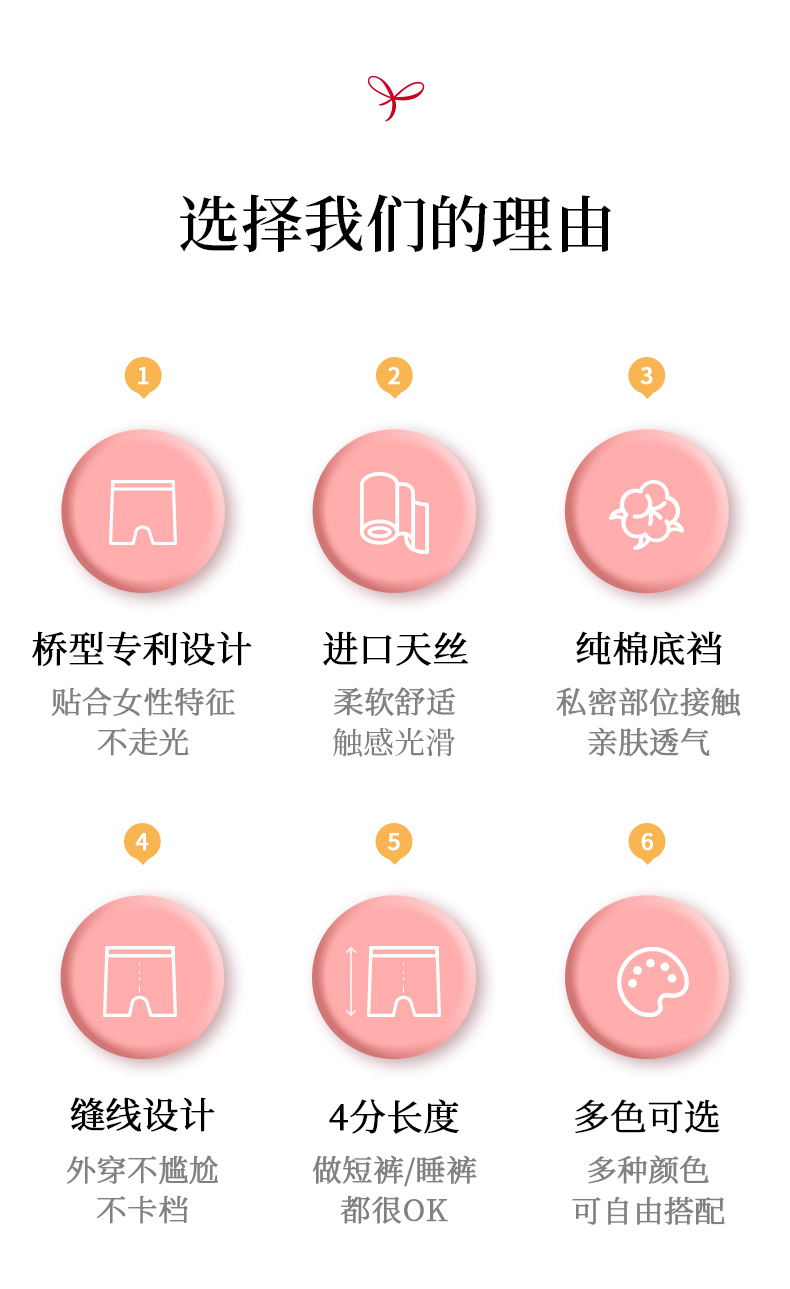 选择我们的理由

1

桥型专利设计

贴合女性特征
不走光

2

进口天丝

柔软舒适
触感光滑

3

纯棉底裆

私密部位接触
亲肤透气

4

缝线设计

外穿不尴尬
不卡档

5

4分长度

做短裤/睡裤
都很OK

6

多色可选

多种颜色
可自由搭配