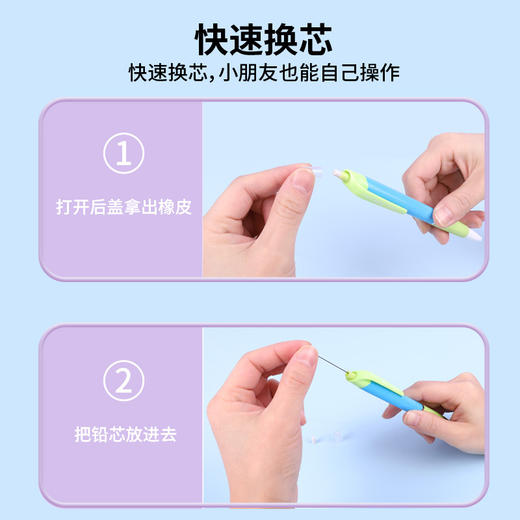 快速换芯

快速换芯，小朋友也能自己操作

①

打开后盖拿出橡皮

②

把铅芯放进去