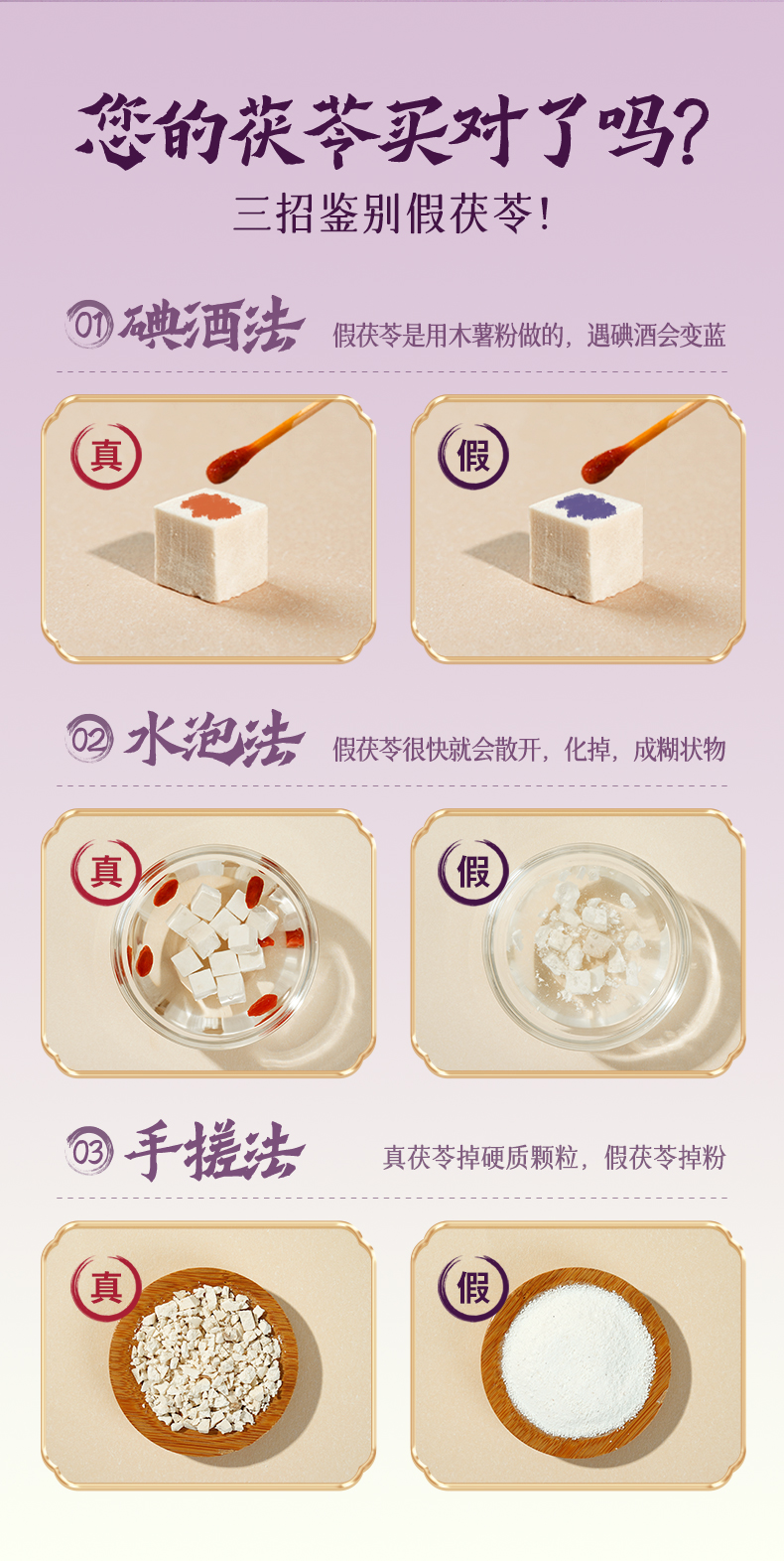 您的茯苓买对了吗?
三招鉴别假茯苓!

01 碘酒法 假茯苓是用木薯粉做的，遇碘酒会变蓝

真

假

02 水泡法 假茯苓很快就会散开，化掉，成糊状物

真

假

03 手搓法 真茯苓掉硬质颗粒，假茯苓掉粉

真

假