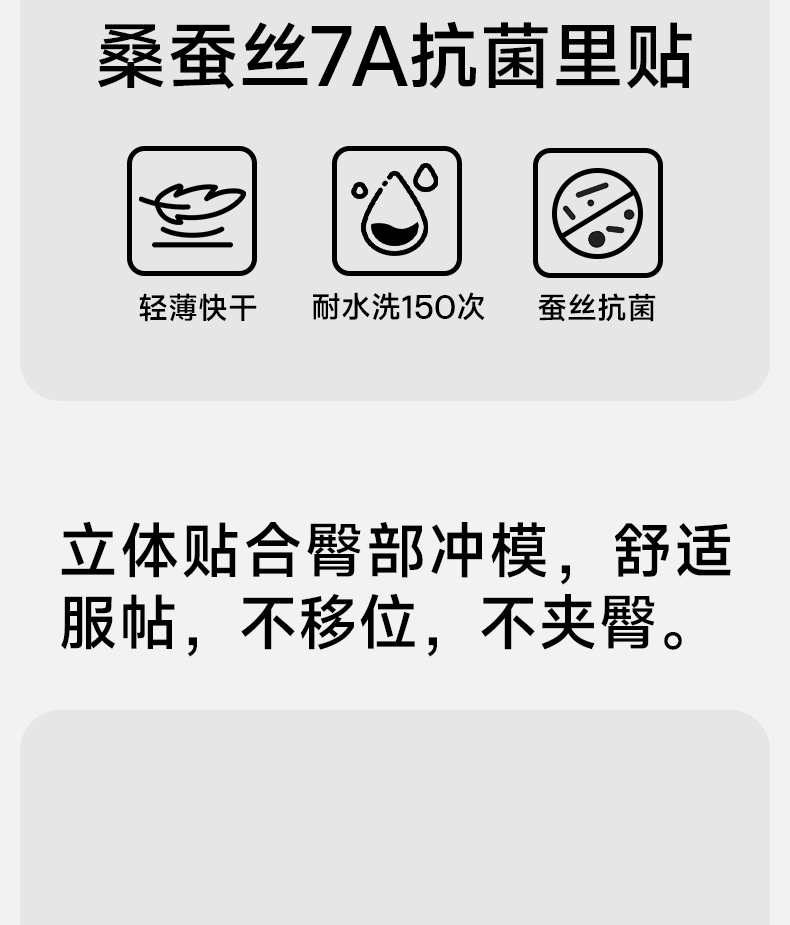 桑蚕丝7A抗菌里贴

轻薄快干

耐水洗150次

蚕丝抗菌

立体贴合臀部冲模，舒适服帖，不移位，不夹臀。