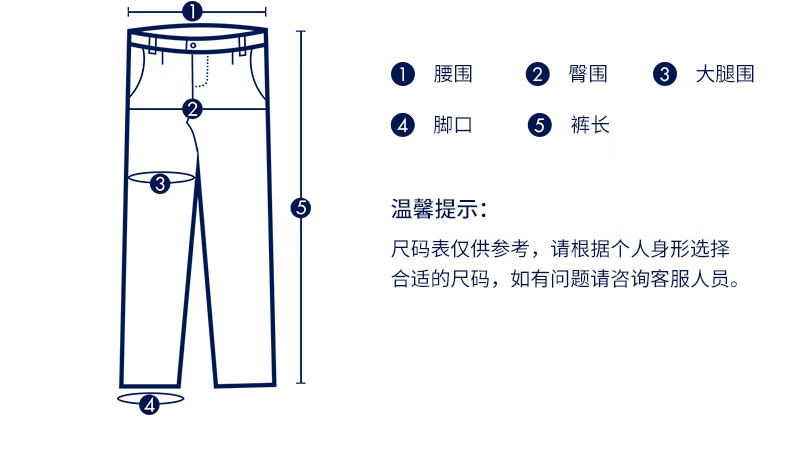 1
2
3
5
4

1 腰围
2 臀围
3 大腿围
4 脚口
5 裤长

温馨提示：

尺码表仅供参考，请根据个人身形选择合适的尺码，如有问题请咨询客服人员。