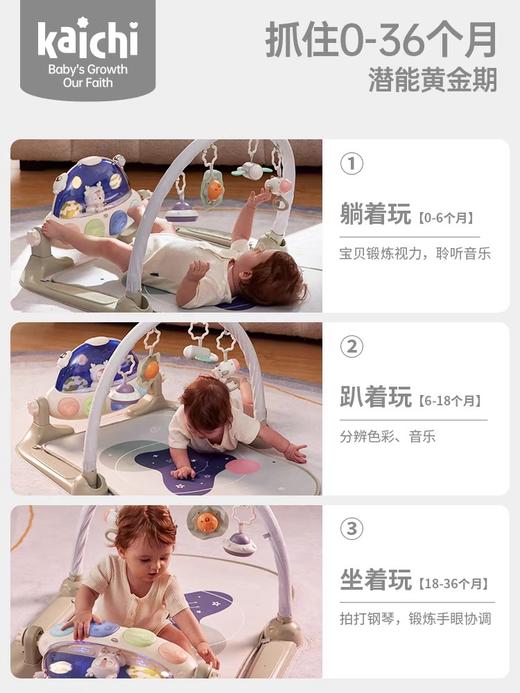 kaichi
Baby's Growth
Our Faith

抓住0-36个月
潜能黄金期

①
躺着玩【0-6个月】
宝贝锻炼视力，聆听音乐

②
趴着玩【6-18个月】
分辨色彩、音乐

③
坐着玩【18-36个月】
拍打钢琴，锻炼手眼协调