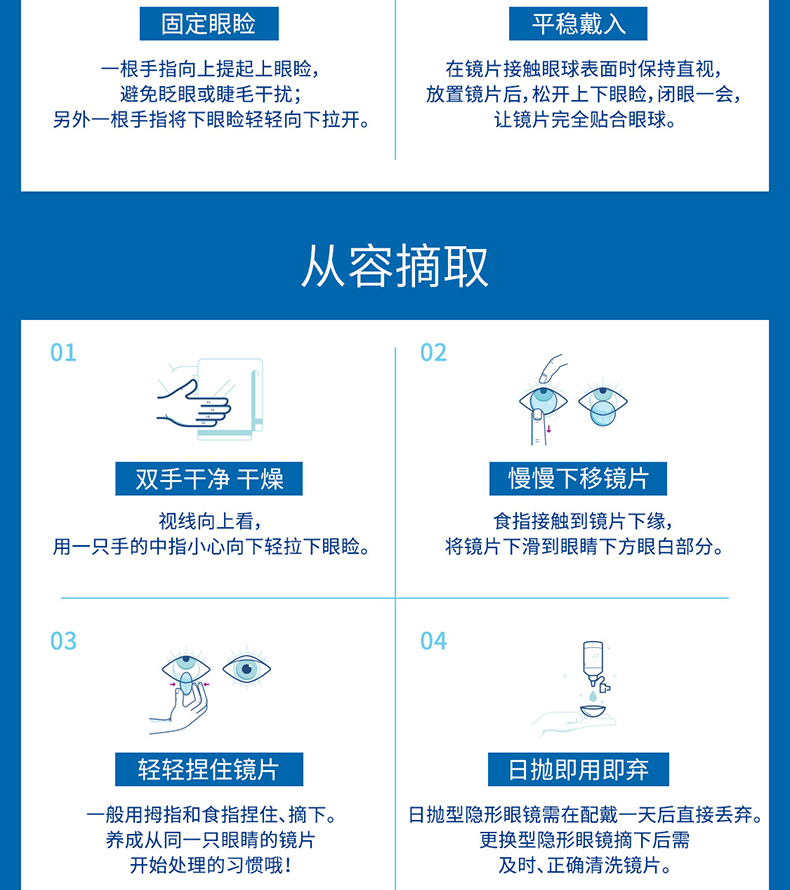 固定眼睑

一根手指向上提起上眼睑，避免眨眼或睫毛干扰；另外一根手指将下眼睑轻轻向下拉开。

平稳戴入

在镜片接触眼球表面时保持直视，放置镜片后，松开上下眼睑，闭眼一会，让镜片完全贴合眼球。

从容摘取

01

双手干净 干燥

视线向上看，用一只手的中指小心向下轻拉下眼睑。

02

慢慢下移镜片

食指接触到镜片下缘，将镜片下滑到眼睛下方眼白部分。

03

轻轻捏住镜片

一般用拇指和食指捏住、摘下。养成从同一只眼睛的镜片开始处理的习惯哦！

04

日抛即用即弃

日抛型隐形眼镜需在配戴一天后直接丢弃。更换型隐形眼镜摘下后需及时、正确清洗镜片。