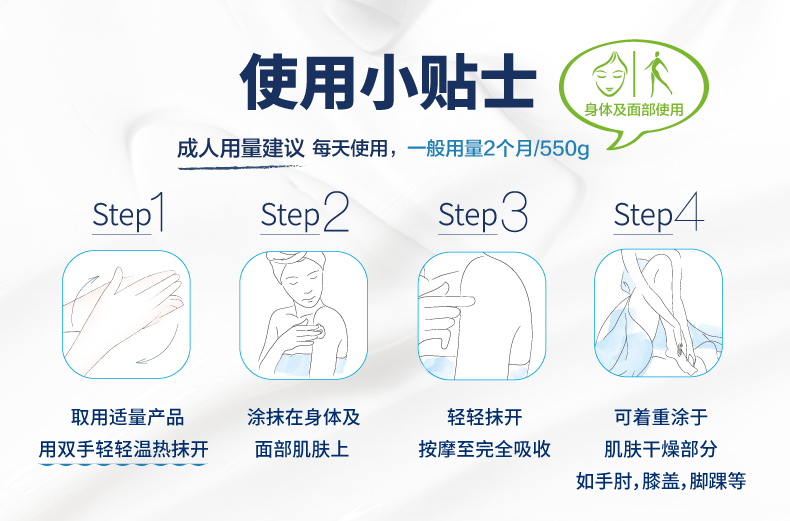 使用小贴士

身体及面部使用

成人用量建议 每天使用，一般用量2个月/550g

Step1

取用适量产品
用双手轻轻温热抹开

Step2

涂抹在身体及
面部肌肤上

Step3

轻轻抹开
按摩至完全吸收

Step4

可着重涂于
肌肤干燥部分
如手肘，膝盖，脚踝等