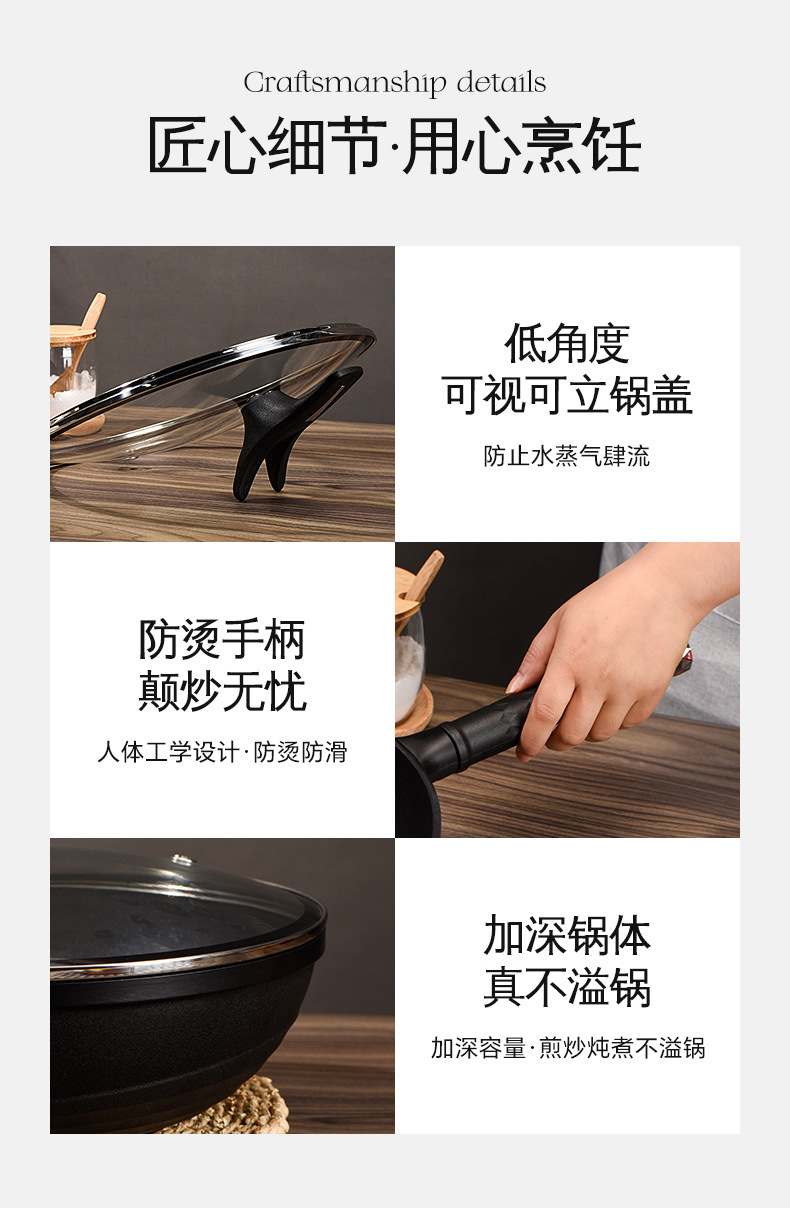 Craftsmanship details

匠心细节·用心烹饪

低角度
可视可立锅盖

防止水蒸气肆流

防烫手柄
颠炒无忧

人体工学设计·防烫防滑

加深锅体
真不溢锅

加深容量·煎炒炖煮不溢锅