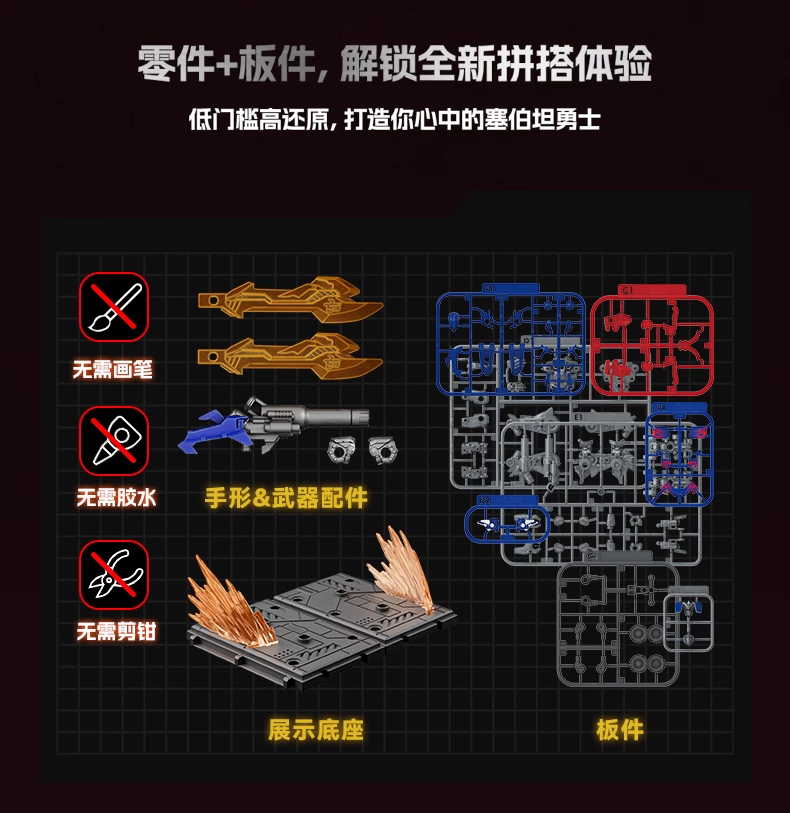 零件+板件，解锁全新拼搭体验

低门槛高还原，打造你心中的塞伯坦勇士

无需画笔

无需胶水

无需剪钳

手形&武器配件

展示底座

板件