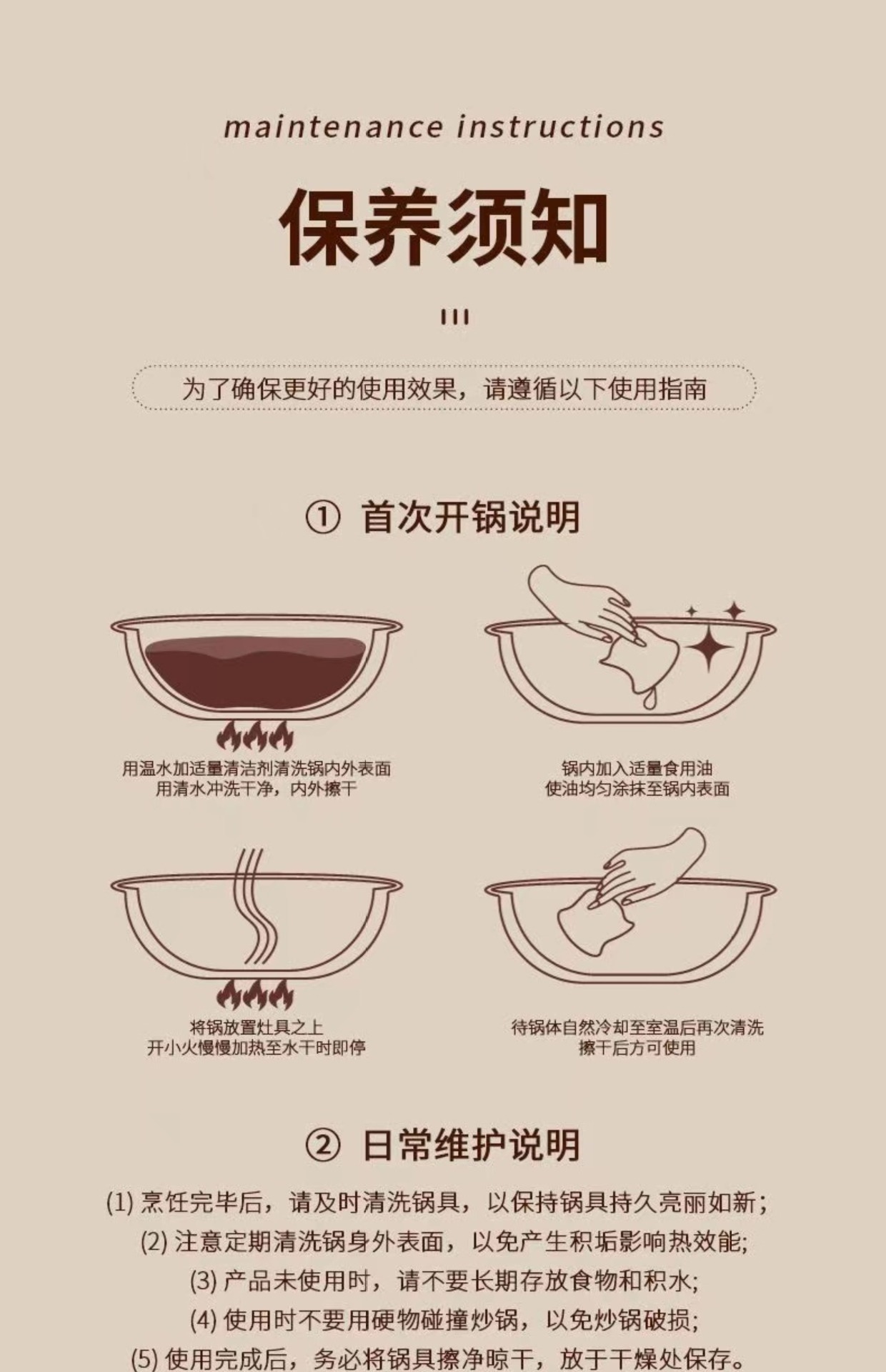 maintenance instructions

保养须知

为了确保更好的使用效果，请遵循以下使用指南

① 首次开锅说明

用温水加适量清洁剂清洗锅内外表面
用清水冲洗干净，内外擦干

锅内加入适量食用油
使油均匀涂抹至锅内表面

将锅放置灶具之上
开小火慢慢加热至水干时即停

待锅体自然冷却至室温后再次清洗
擦干后方可使用

② 日常维护说明

(1) 烹饪完毕后，请及时清洗锅具，以保持锅具持久亮丽如新；
(2) 注意定期清洗锅身外表面，以免产生积垢影响热效能;
(3) 产品未使用时，请不要长期存放食物和积水;
(4) 使用时不要用硬物碰撞炒锅，以免炒锅破损;
(5) 使用完成后，务必将锅具擦净晾干，放于干燥处保存。