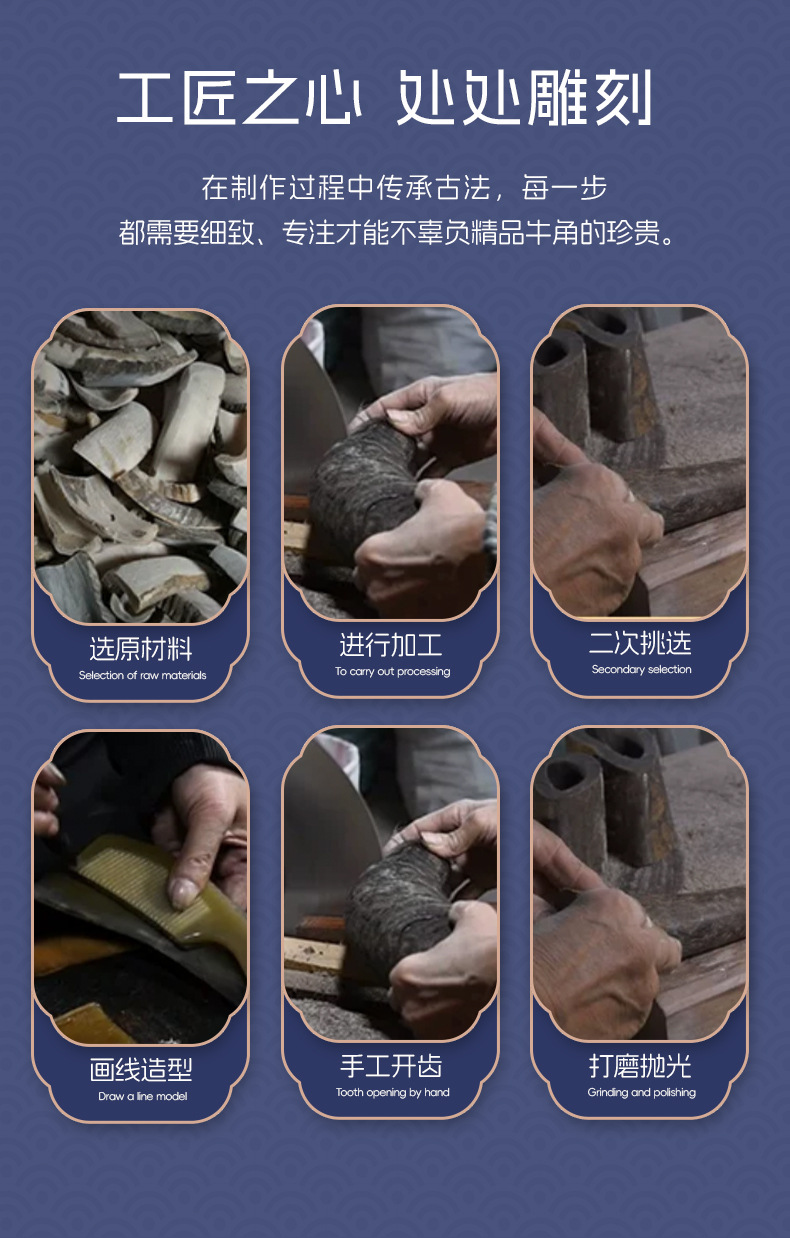 工匠之心 处处雕刻

在制作过程中传承古法，每一步
都需要细致、专注才能不辜负精品牛角的珍贵。

选原材料
Selection of raw materials

进行加工
To carry out processing

二次挑选
Secondary selection

画线造型
Draw a line model

手工开齿
Tooth opening by hand

打磨抛光
Grinding and polishing