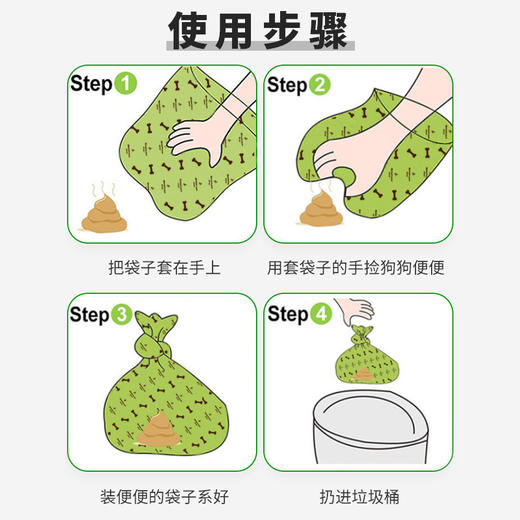 使用步骤

Step 1

把袋子套在手上

Step 2

用套袋子的手捡狗狗便便

Step 3

装便便的袋子系好

Step 4

扔进垃圾桶