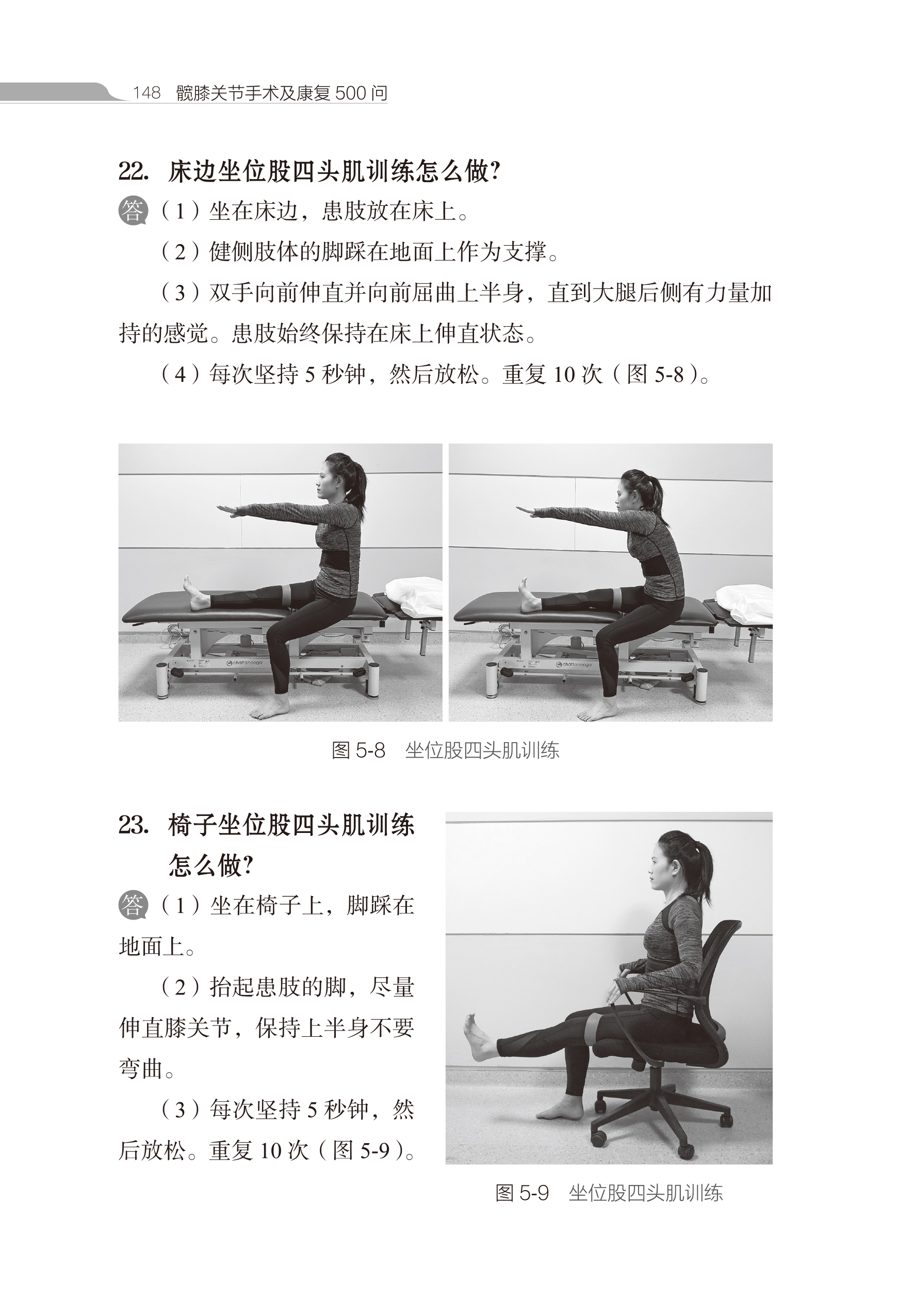 148 髋膝关节手术及康复 500 问

22. 床边坐位股四头肌训练怎么做?

答（1）坐在床边，患肢放在床上。

（2）健侧肢体的脚踩在地面上作为支撑。

（3）双手向前伸直并向前屈曲上半身，直到大腿后侧有力量加持的感觉。患肢始终保持在床上伸直状态。

（4）每次坚持 5 秒钟，然后放松。重复 10 次（图 5-8）。

chattanooga

chattanooga

图 5-8　坐位股四头肌训练

23. 椅子坐位股四头肌训练怎么做?

答（1）坐在椅子上，脚踩在地面上。

（2）抬起患肢的脚，尽量伸直膝关节，保持上半身不要弯曲。

（3）每次坚持 5 秒钟，然后放松。重复 10 次（图 5-9）。

图 5-9　坐位股四头肌训练