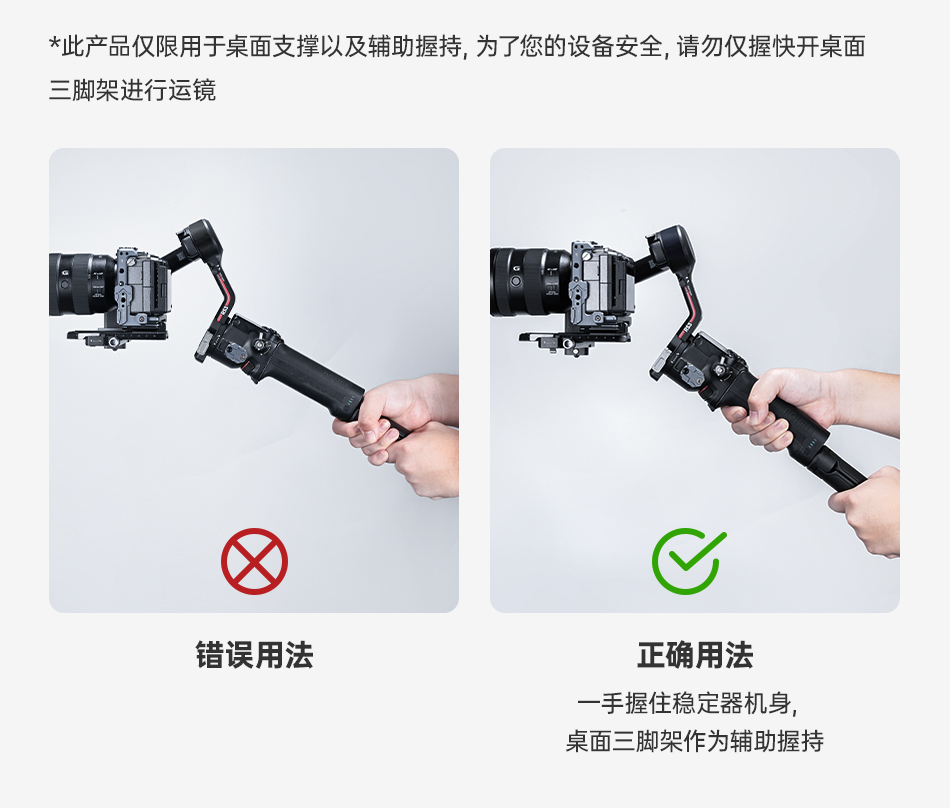 *此产品仅限用于桌面支撑以及辅助握持, 为了您的设备安全, 请勿仅握快开桌面三脚架进行运镜

错误用法

正确用法

一手握住稳定器机身,
桌面三脚架作为辅助握持