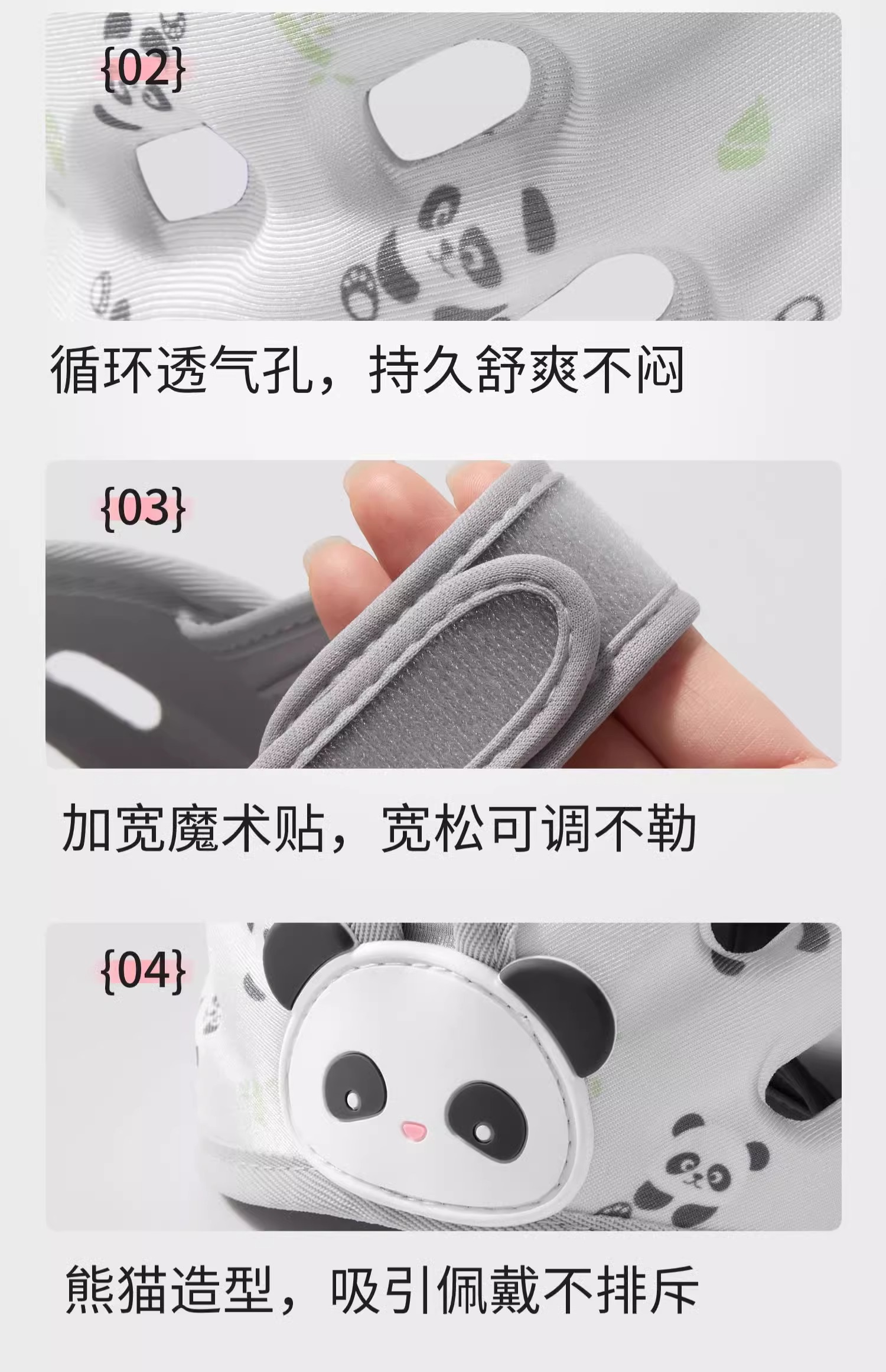 {02}

循环透气孔，持久舒爽不闷

{03}

加宽魔术贴，宽松可调不勒

{04}

熊猫造型，吸引佩戴不排斥