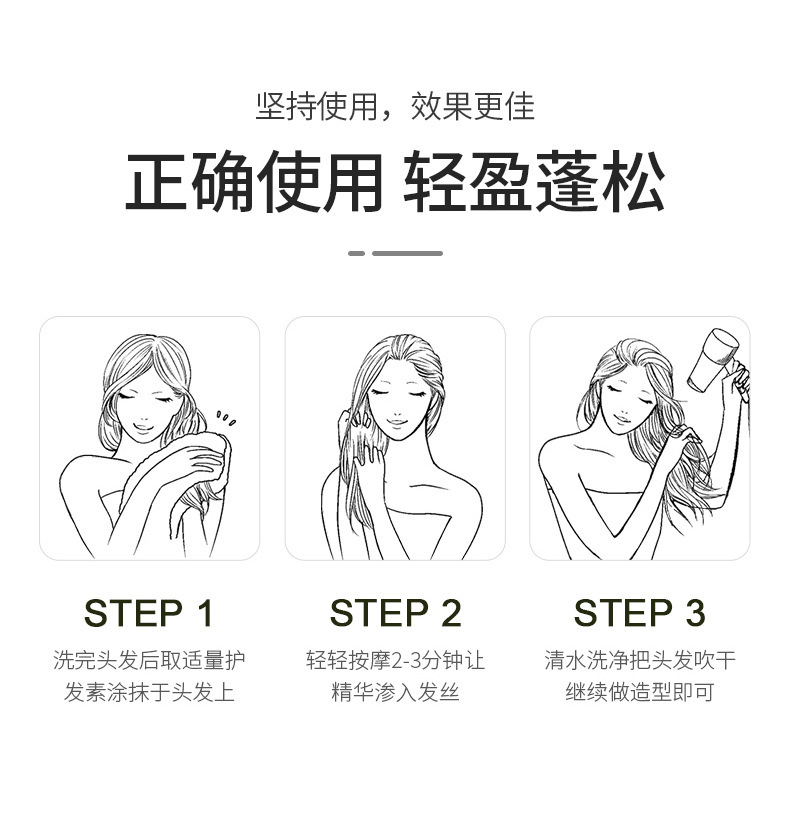 坚持使用，效果更佳

正确使用 轻盈蓬松

STEP 1
洗完头发后取适量护发素涂抹于头发上

STEP 2
轻轻按摩2-3分钟让精华渗入发丝

STEP 3
清水洗净把头发吹干继续做造型即可