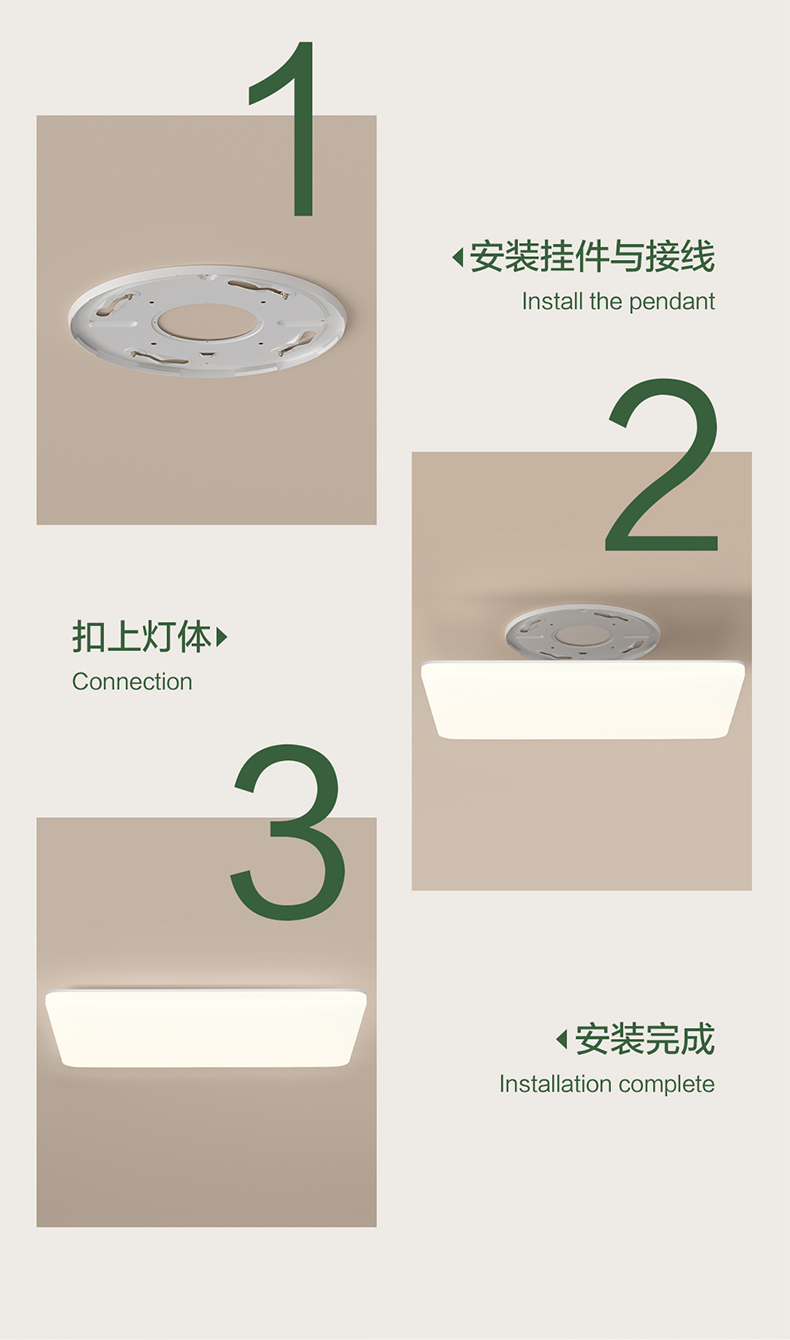 1

安装挂件与接线
Install the pendant

2

扣上灯体
Connection

3

安装完成
Installation complete