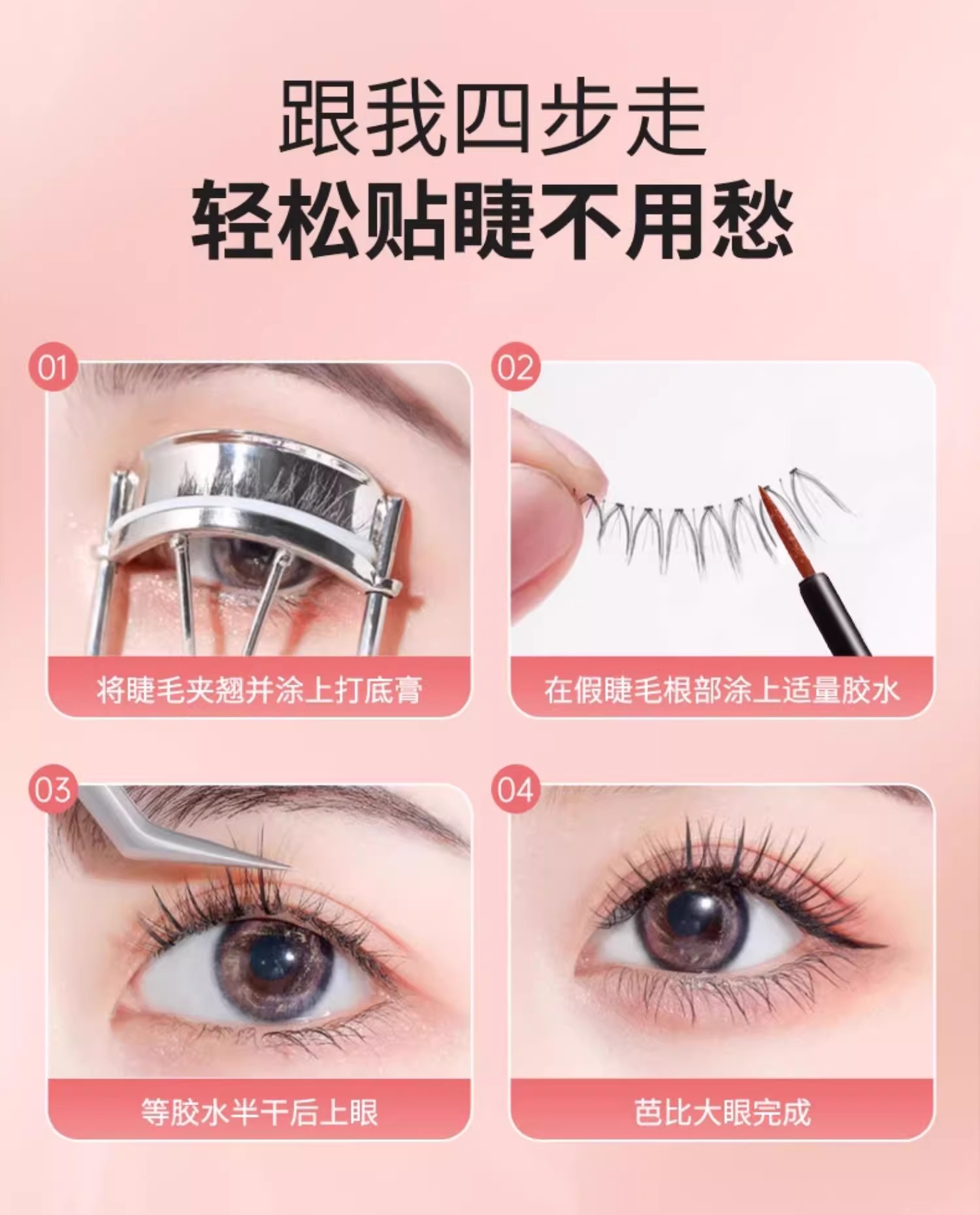 跟我四步走
轻松贴睫不用愁

01
将睫毛夹翘并涂上打底膏

02
在假睫毛根部涂上适量胶水

03
等胶水半干后上眼

04
芭比大眼完成