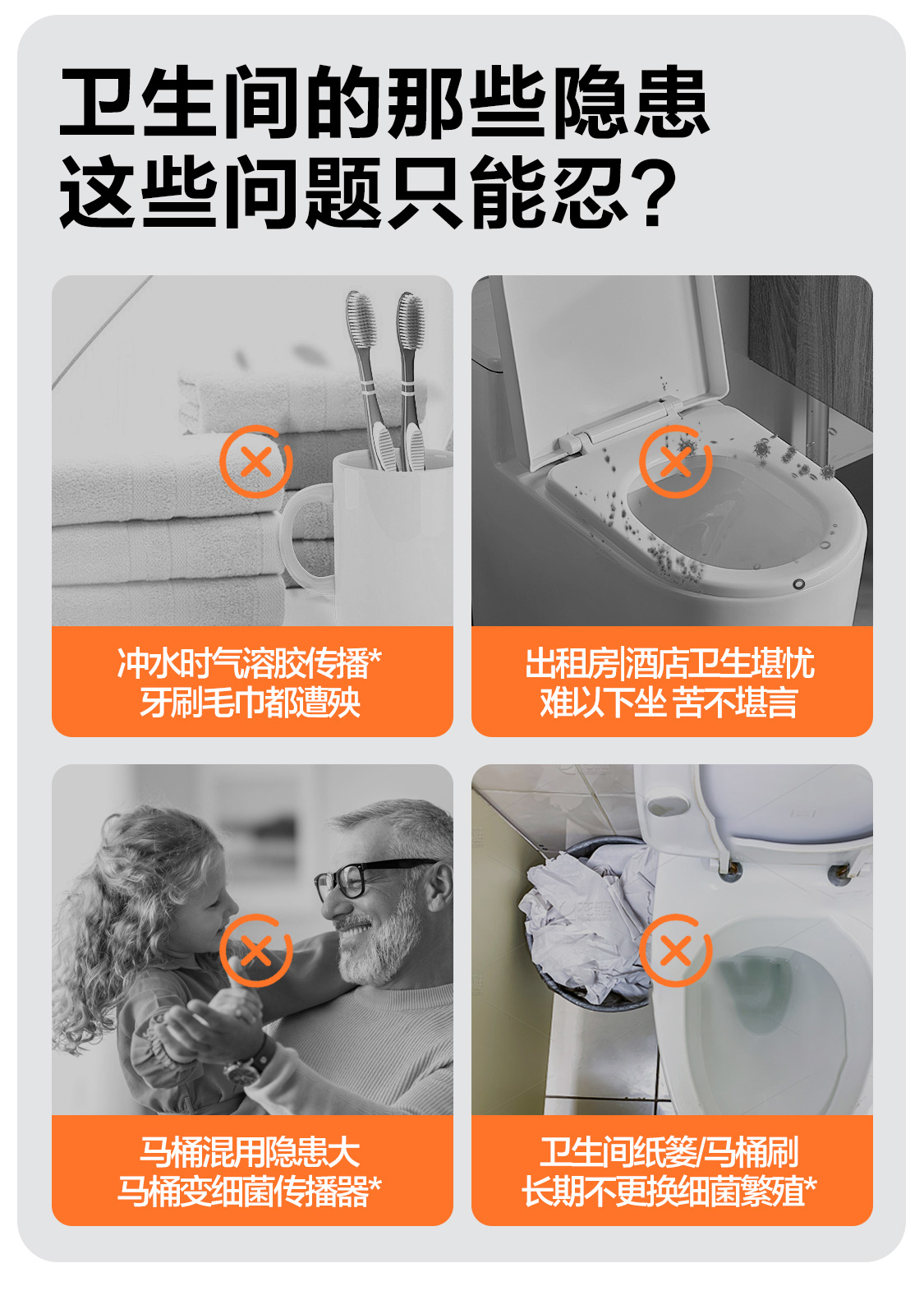 卫生间的那些隐患
这些问题只能忍?

冲水时气溶胶传播*
牙刷毛巾都遭殃

出租房|酒店卫生堪忧
难以下坐 苦不堪言

马桶混用隐患大
马桶变细菌传播器*

卫生间纸篓/马桶刷
长期不更换细菌繁殖*