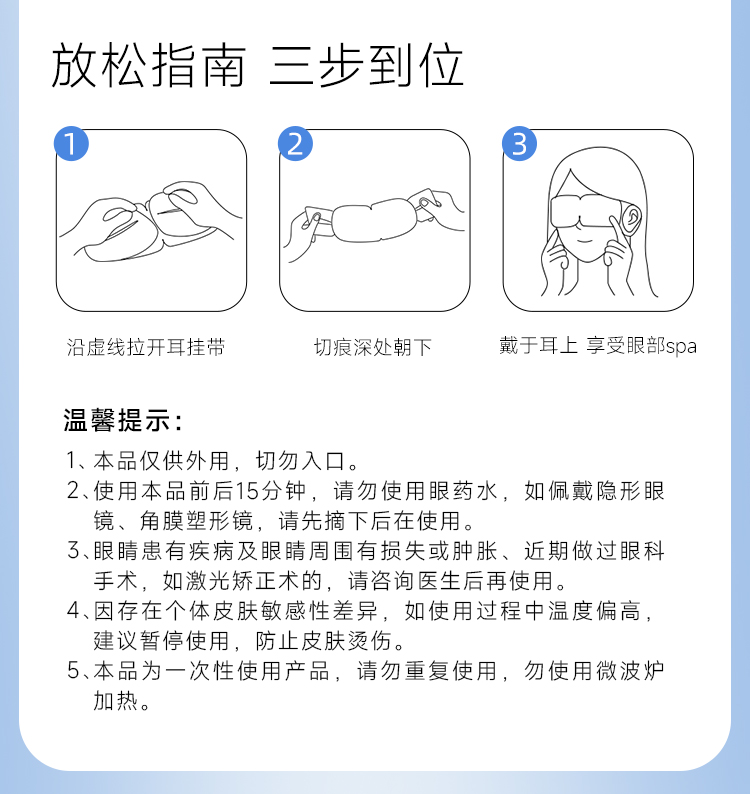 放松指南 三步到位

1

沿虚线拉开耳挂带

2

切痕深处朝下

3

戴于耳上 享受眼部spa

温馨提示：

1、本品仅供外用，切勿入口。

2、使用本品前后15分钟，请勿使用眼药水，如佩戴隐形眼镜、角膜塑形镜，请先摘下后在使用。

3、眼睛患有疾病及眼睛周围有损失或肿胀、近期做过眼科手术，如激光矫正术的，请咨询医生后再使用。

4、因存在个体皮肤敏感性差异，如使用过程中温度偏高，建议暂停使用，防止皮肤烫伤。

5、本品为一次性使用产品，请勿重复使用，勿使用微波炉加热。