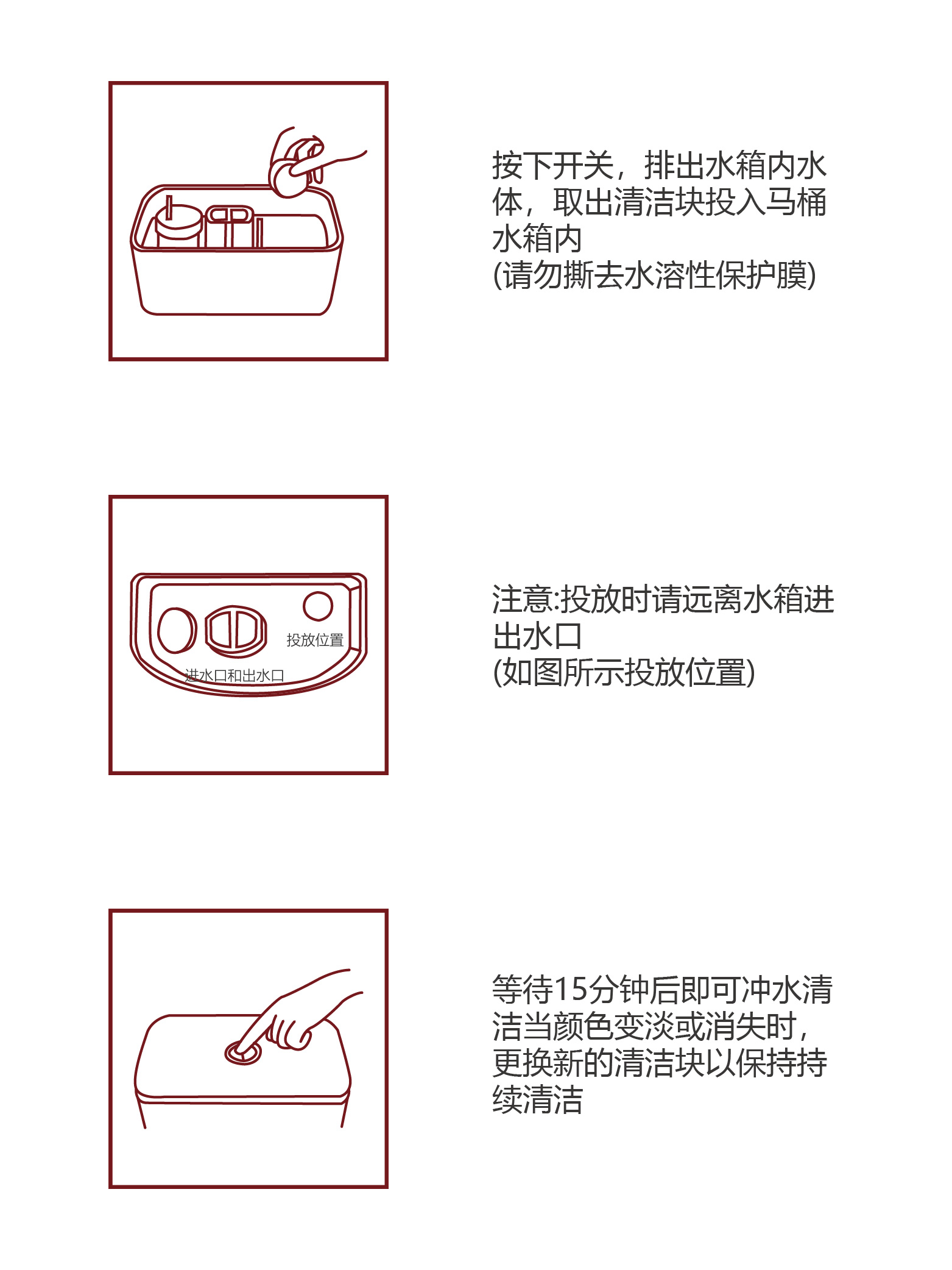 按下开关，排出水箱内水体，取出清洁块投入马桶水箱内
(请勿撕去水溶性保护膜)

投放位置

进水口和出水口

注意:投放时请远离水箱进出水口
(如图所示投放位置)

等待15分钟后即可冲水清洁当颜色变淡或消失时，更换新的清洁块以保持持续清洁