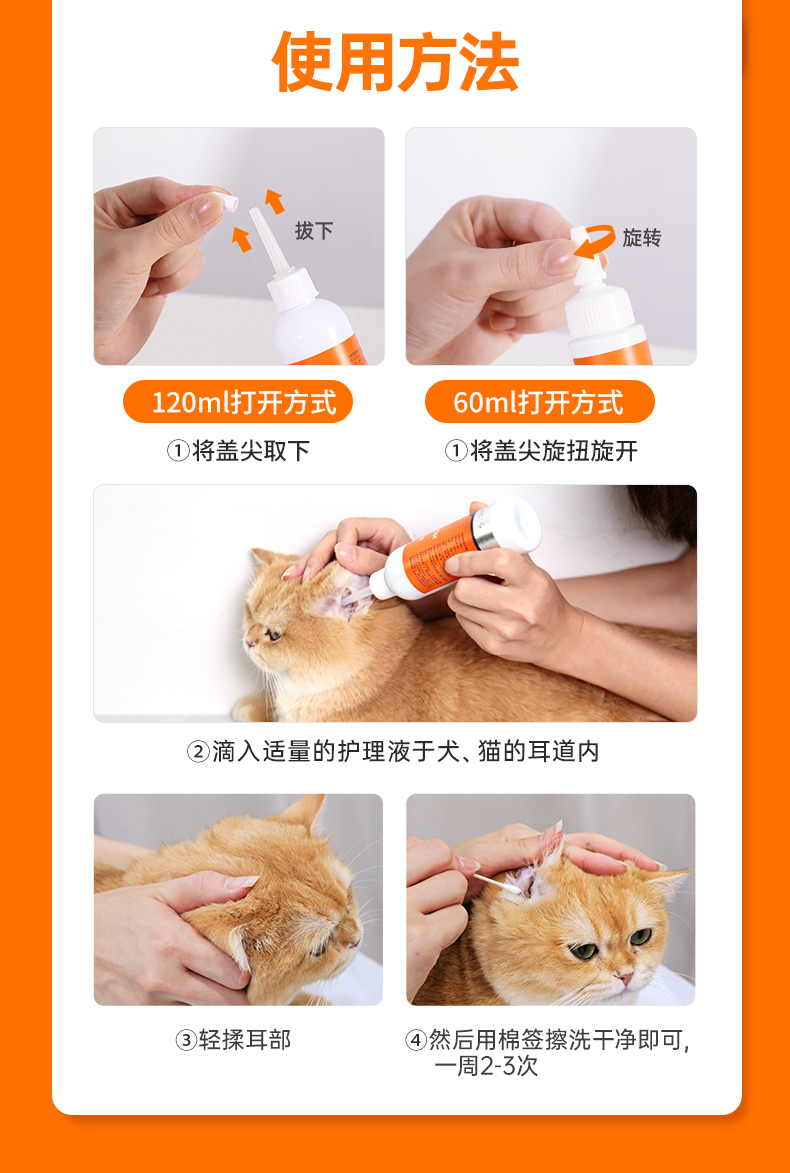 使用方法

拔下

旋转

120ml打开方式

①将盖尖取下

60ml打开方式

①将盖尖旋扭旋开

②滴入适量的护理液于犬、猫的耳道内

③轻揉耳部

④然后用棉签擦洗干净即可，一周2-3次