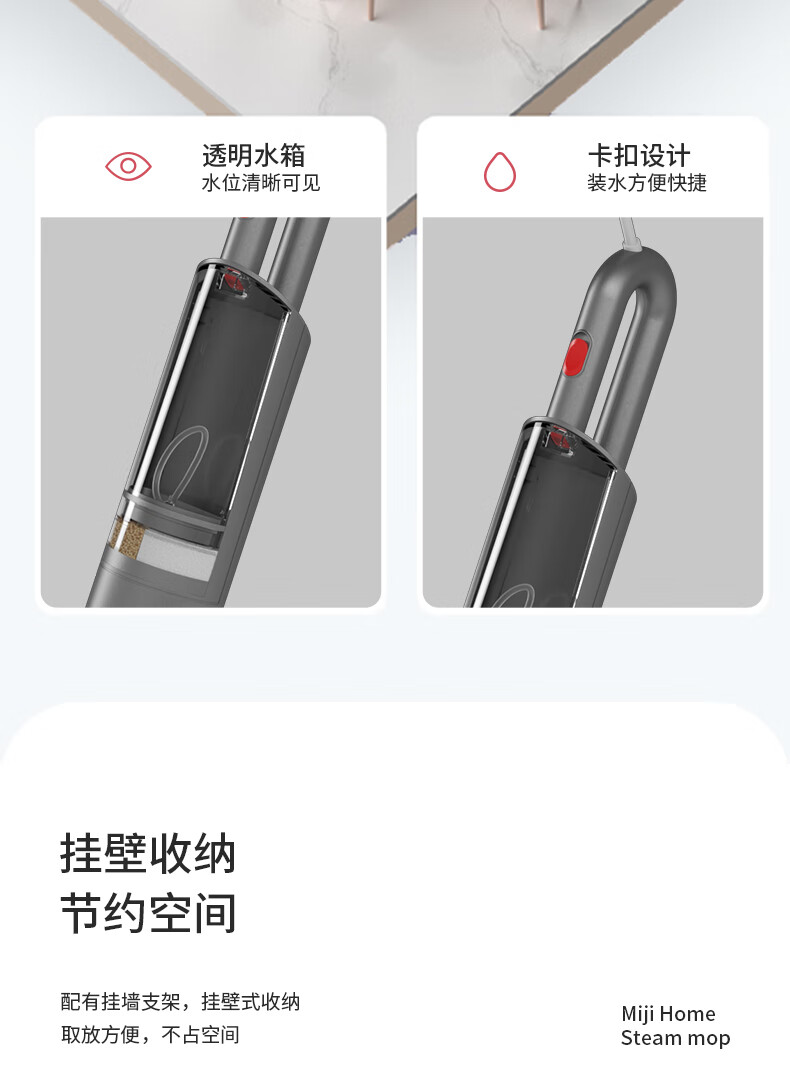 透明水箱
水位清晰可见

卡扣设计
装水方便快捷

挂壁收纳
节约空间

配有挂墙支架，挂壁式收纳
取放方便，不占空间

Miji Home
Steam mop