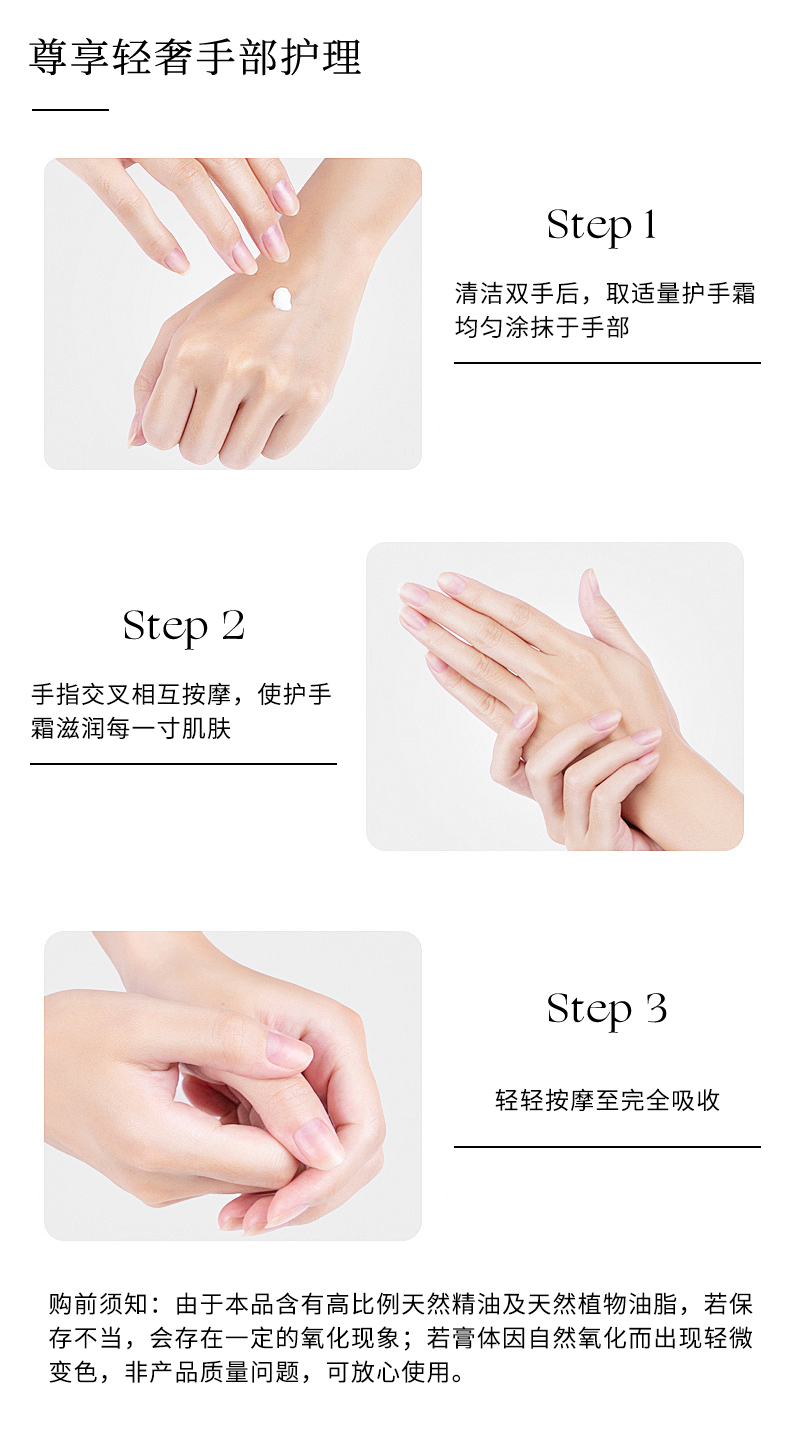 尊享轻奢手部护理

Step 1

清洁双手后，取适量护手霜均匀涂抹于手部

Step 2

手指交叉相互按摩，使护手霜滋润每一寸肌肤

Step 3

轻轻按摩至完全吸收

购前须知：由于本品含有高比例天然精油及天然植物油脂，若保存不当，会存在一定的氧化现象；若膏体因自然氧化而出现轻微变色，非产品质量问题，可放心使用。