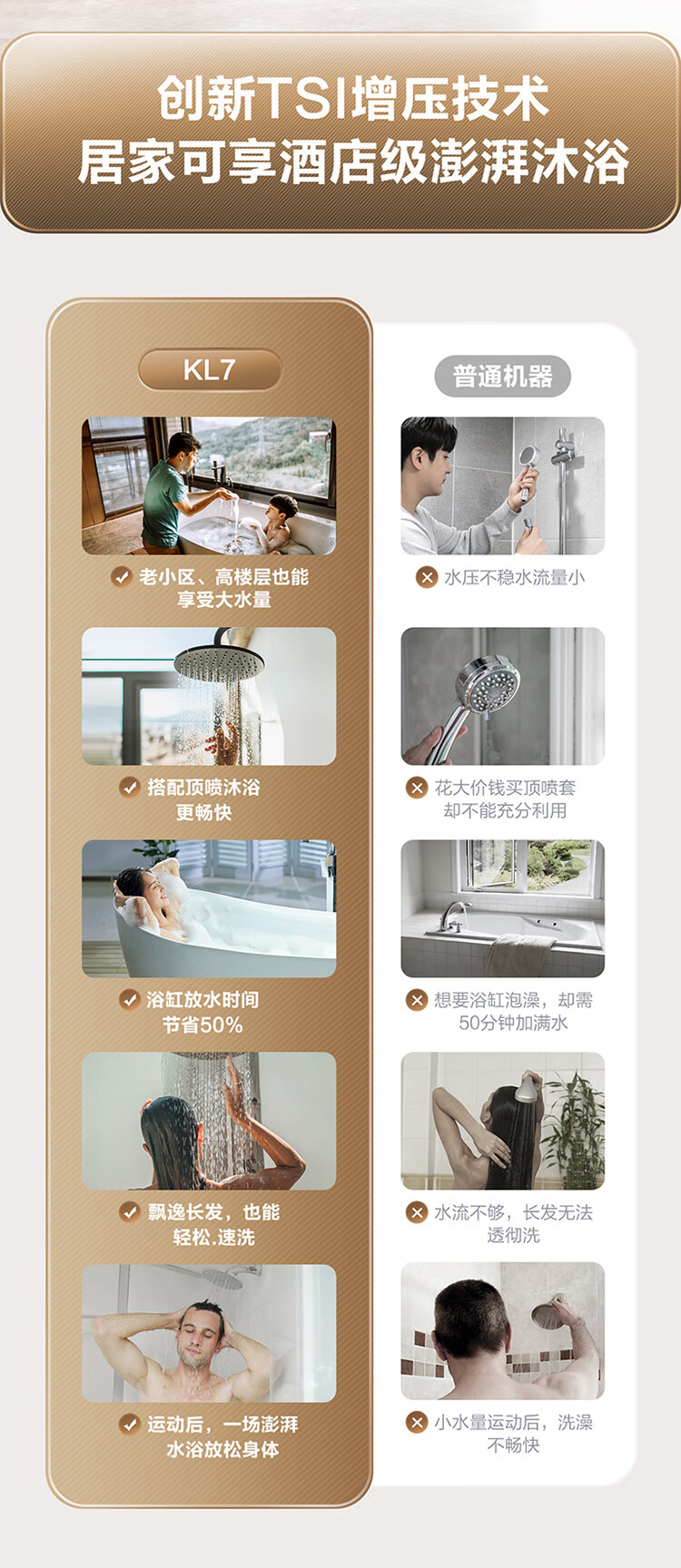 创新TSI增压技术
居家可享酒店级澎湃沐浴

KL7

老小区、高楼层也能享受大水量

搭配顶喷沐浴更畅快

浴缸放水时间节省50%

飘逸长发，也能轻松.速洗

运动后，一场澎湃水浴放松身体

普通机器

水压不稳水流量小

花大价钱买顶喷套却不能充分利用

想要浴缸泡澡，却需50分钟加满水

水流不够，长发无法透彻洗

小水量运动后，洗澡不畅快