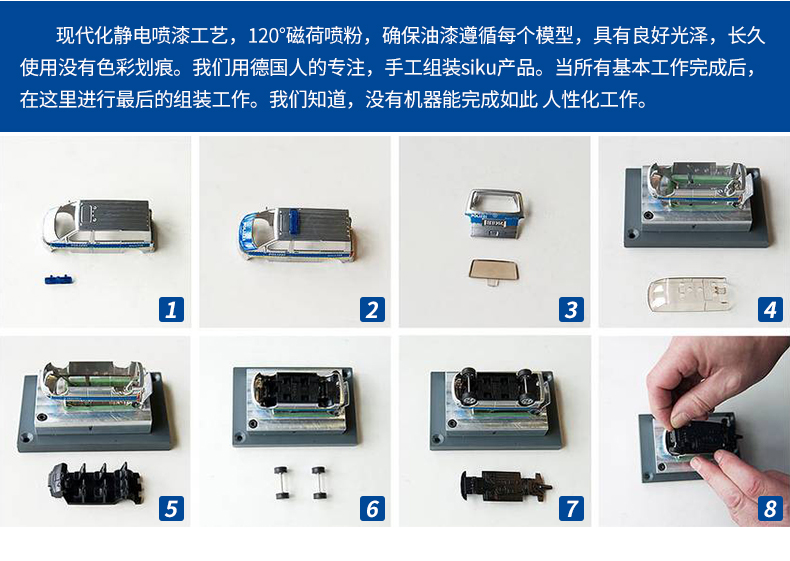 现代化静电喷漆工艺，120°磁荷喷粉，确保油漆遵循每个模型，具有良好光泽，长久使用没有色彩划痕。我们用德国人的专注，手工组装siku产品。当所有基本工作完成后，在这里进行最后的组装工作。我们知道，没有机器能完成如此 人性化工作。

1

2

3

4

5

6

7

8