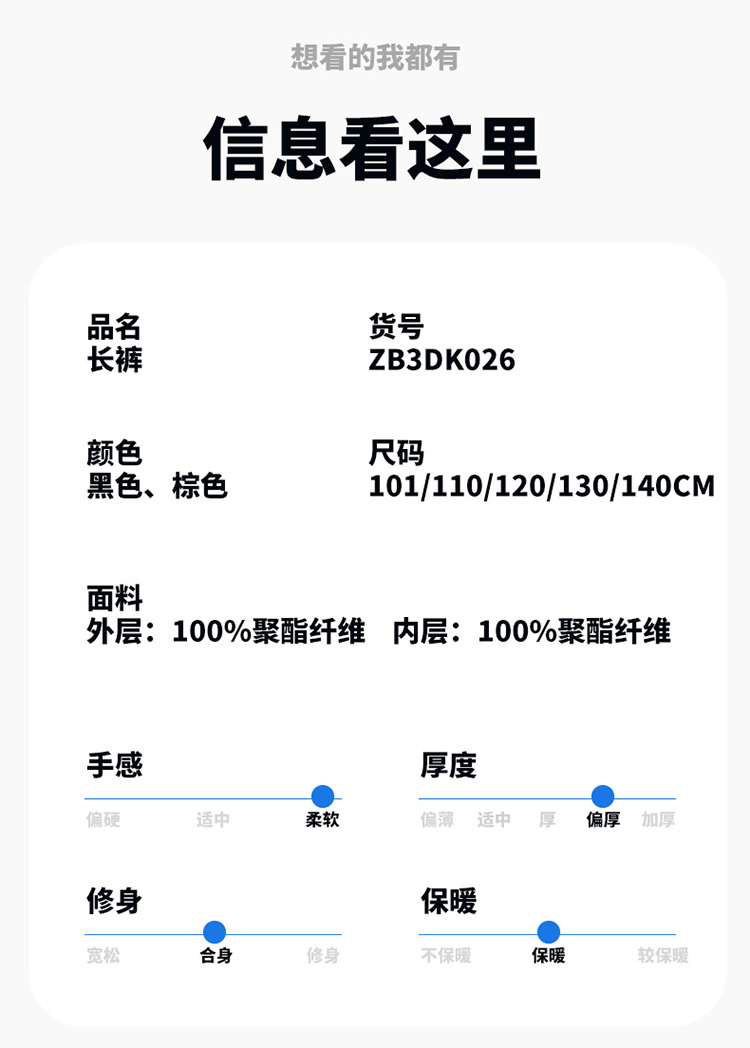 想看的我都有

信息看这里

品名
长裤

货号
ZB3DK026

颜色
黑色、棕色

尺码
101/110/120/130/140CM

面料
外层：100%聚酯纤维 内层：100%聚酯纤维

手感
偏硬 适中 柔软

厚度
偏薄 适中 厚 偏厚 加厚

修身
宽松 合身 修身

保暖
不保暖 保暖 较保暖