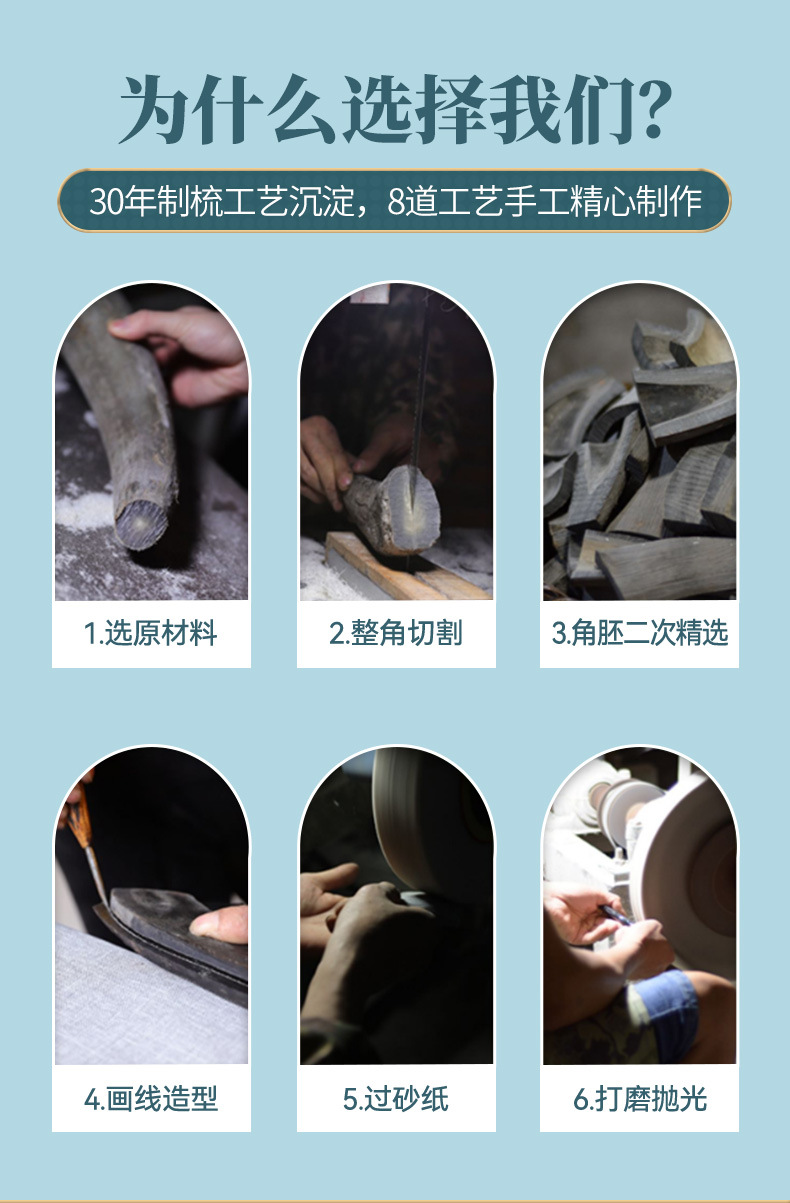 为什么选择我们?

30年制梳工艺沉淀，8道工艺手工精心制作

1.选原材料

2.整角切割

3.角胚二次精选

4.画线造型

5.过砂纸

6.打磨抛光