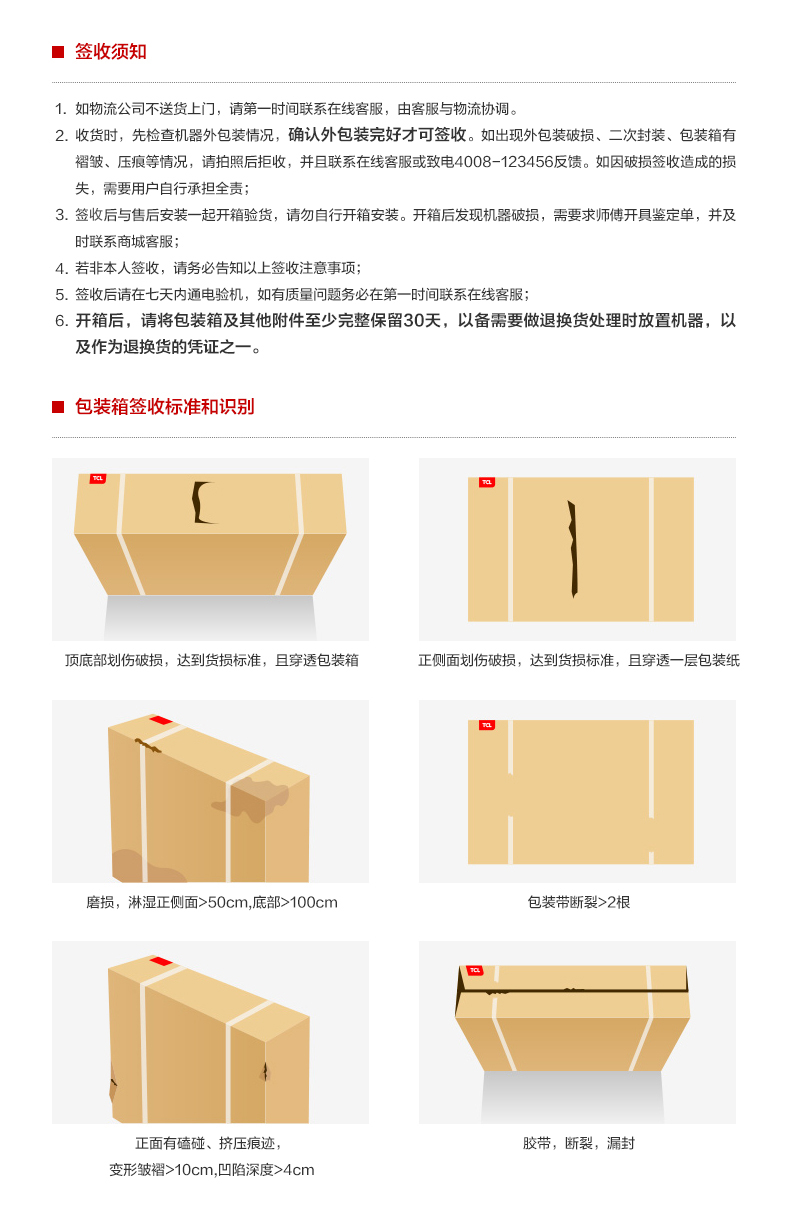 签收须知

1. 如物流公司不送货上门，请第一时间联系在线客服，由客服与物流协调。
2. 收货时，先检查机器外包装情况，确认外包装完好才可签收。如出现外包装破损、二次封装、包装箱有褶皱、压痕等情况，请拍照后拒收，并且联系在线客服或致电4008-123456反馈。如因破损签收造成的损失，需要用户自行承担全责；
3. 签收后与售后安装一起开箱验货，请勿自行开箱安装。开箱后发现机器破损，需要求师傅开具鉴定单，并及时联系商城客服；
4. 若非本人签收，请务必告知以上签收注意事项；
5. 签收后请在七天内通电验机，如有质量问题务必在第一时间联系在线客服；
6. 开箱后，请将包装箱及其他附件至少完整保留30天，以备需要做退换货处理时放置机器，以及作为退换货的凭证之一。

包装箱签收标准和识别

TCL
顶底部划伤破损，达到货损标准，且穿透包装箱

TCL
正侧面划伤破损，达到货损标准，且穿透一层包装纸

磨损，淋湿正侧面>50cm,底部>100cm

TCL
包装带断裂>2根

正面有磕碰、挤压痕迹，
变形皱褶>10cm,凹陷深度>4cm

TCL
胶带，断裂，漏封