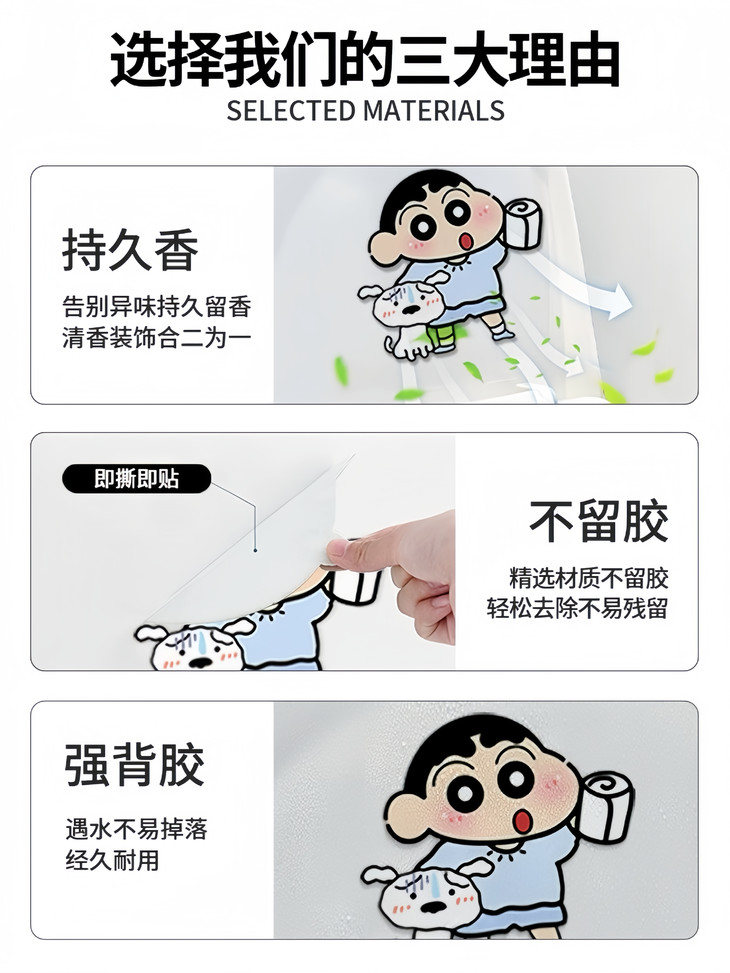 选择我们的三大理由
SELECTED MATERIALS

持久香
告别异味持久留香
清香装饰合二为一

即撕即贴

不留胶
精选材质不留胶
轻松去除不易残留

强背胶
遇水不易掉落
经久耐用