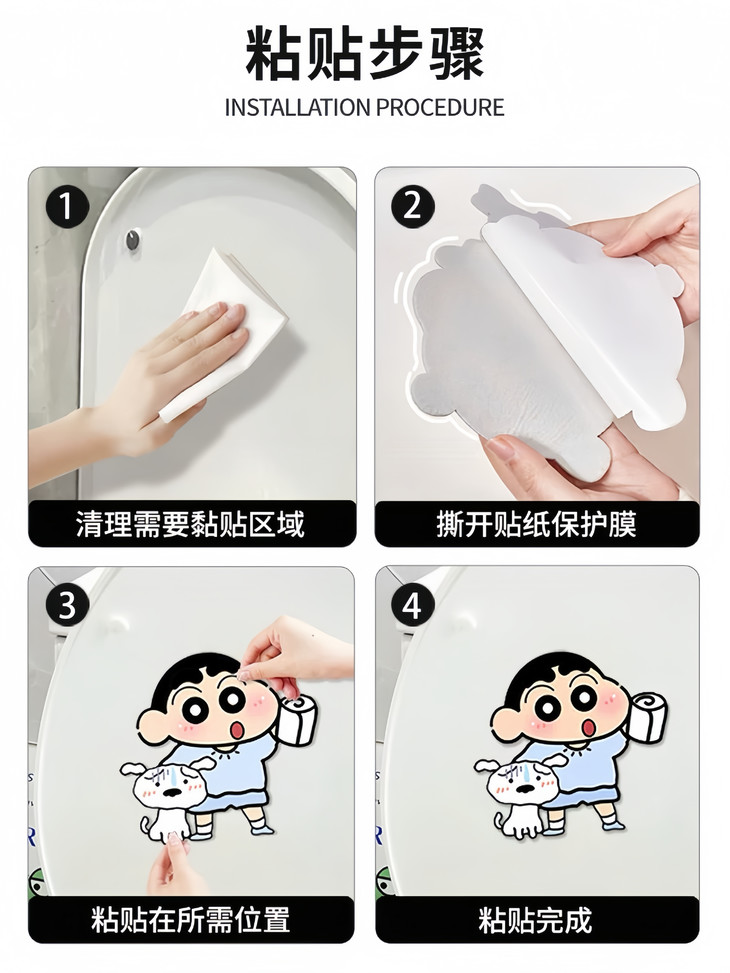 粘贴步骤
INSTALLATION PROCEDURE

1
清理需要黏贴区域

2
撕开贴纸保护膜

3
粘贴在所需位置

4
粘贴完成