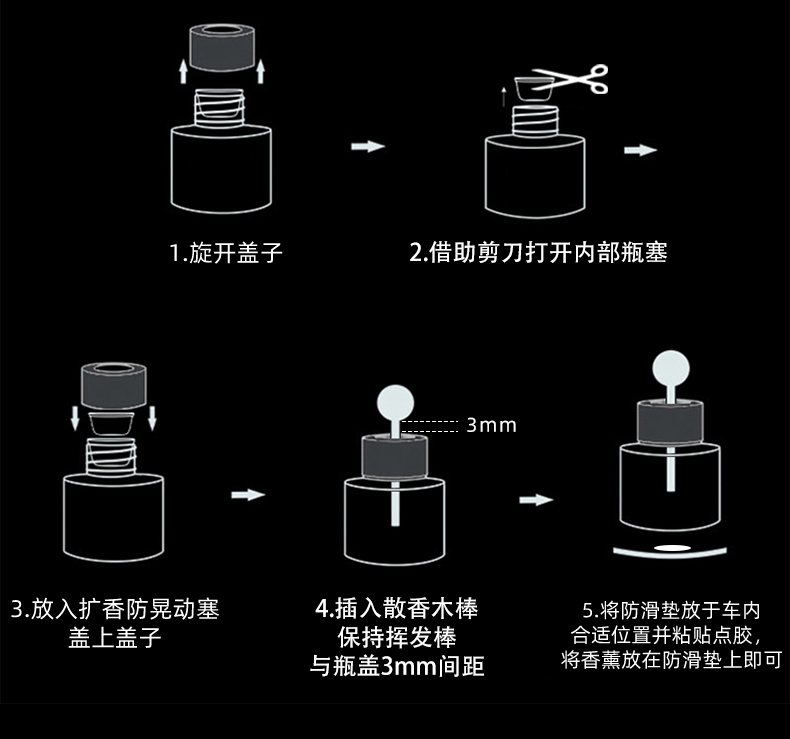 1.旋开盖子

2.借助剪刀打开内部瓶塞

3mm

3.放入扩香防晃动塞
盖上盖子

4.插入散香木棒
保持挥发棒
与瓶盖3mm间距

5.将防滑垫放于车内
合适位置并粘贴点胶，
将香薰放在防滑垫上即可