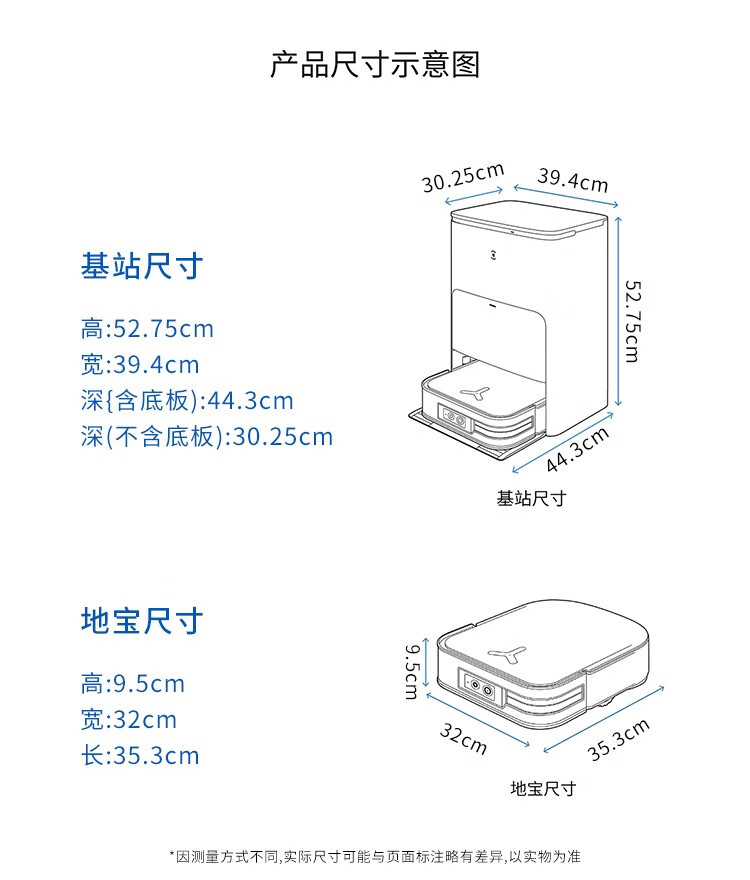 产品尺寸示意图

基站尺寸

高:52.75cm
宽:39.4cm
深{含底板):44.3cm
深(不含底板):30.25cm

30.25cm
39.4cm
52.75cm
44.3cm
基站尺寸

地宝尺寸

高:9.5cm
宽:32cm
长:35.3cm

9.5cm
32cm
35.3cm
地宝尺寸

*因测量方式不同,实际尺寸可能与页面标注略有差异,以实物为准