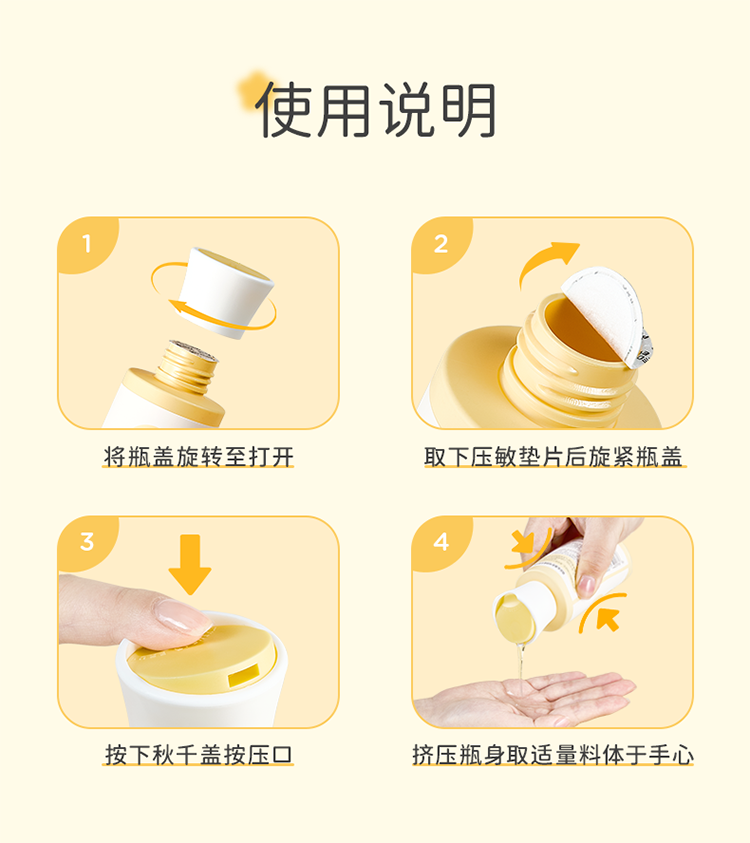 使用说明

1

将瓶盖旋转至打开

2

取下压敏垫片后旋紧瓶盖

3

按下秋千盖按压口

4

挤压瓶身取适量料体于手心