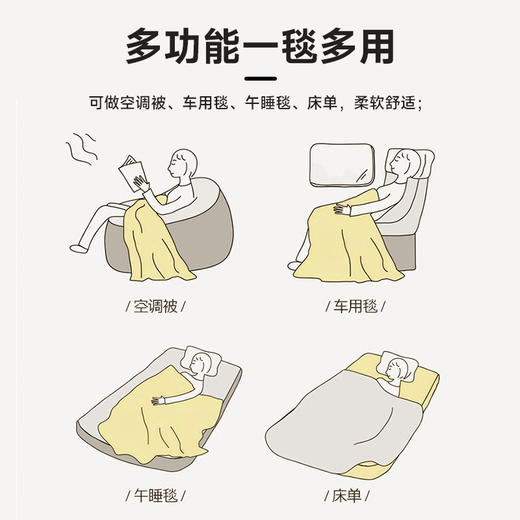 多功能一毯多用

可做空调被、车用毯、午睡毯、床单，柔软舒适；

/ 空调被 /

/ 车用毯 /

/ 午睡毯 /

/ 床单 /