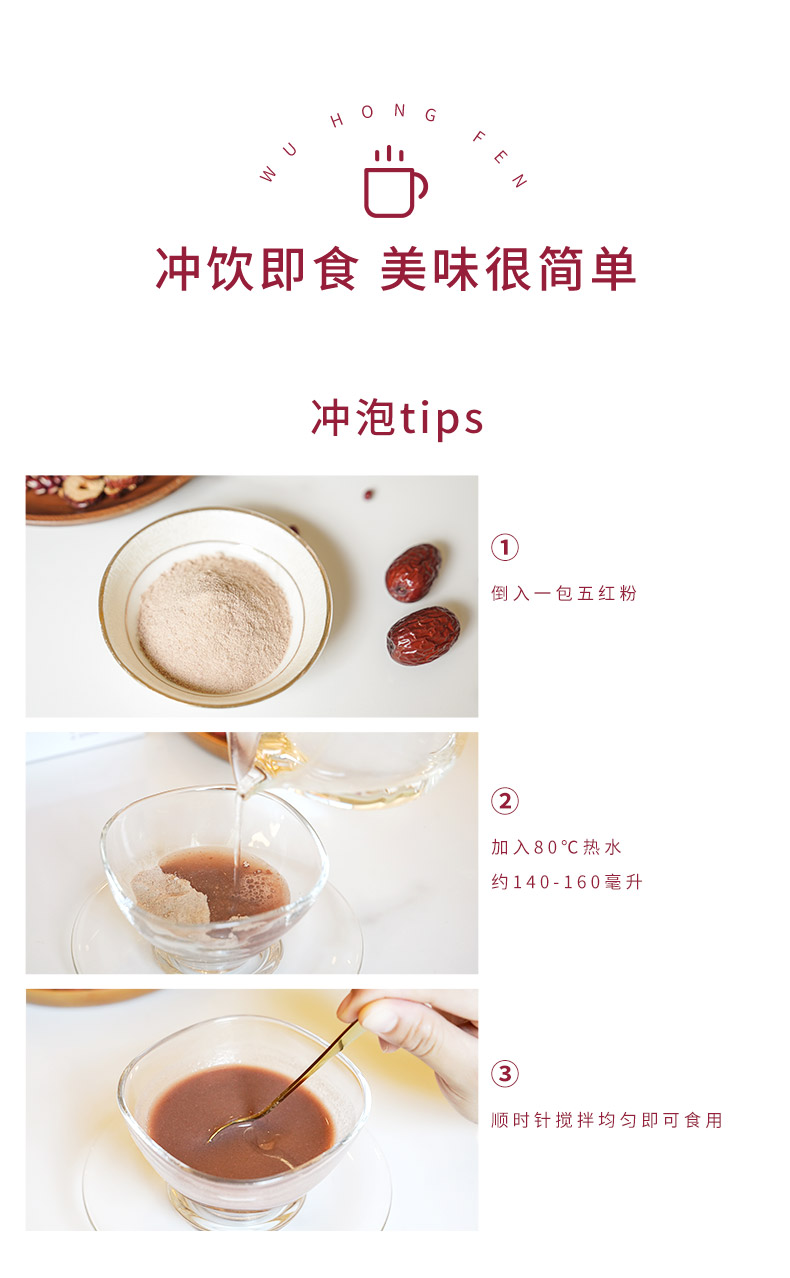 WU HONG FEN

冲饮即食 美味很简单

冲泡tips

①
倒入一包五红粉

②
加入80℃热水
约140-160毫升

③
顺时针搅拌均匀即可食用