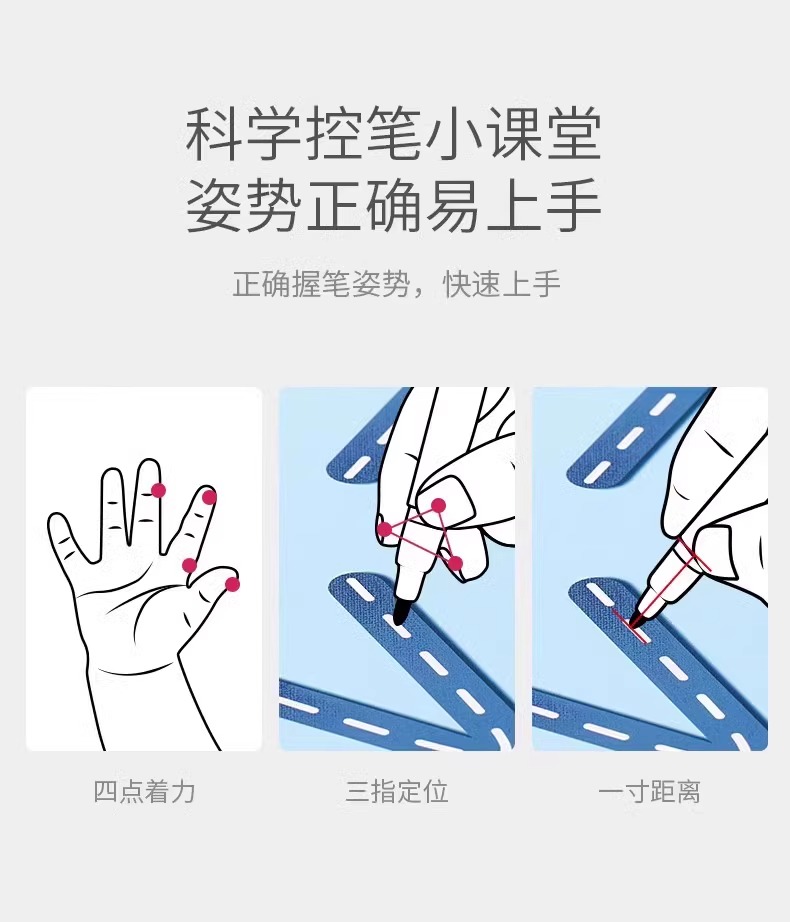 科学控笔小课堂
姿势正确易上手

正确握笔姿势，快速上手

四点着力

三指定位

一寸距离