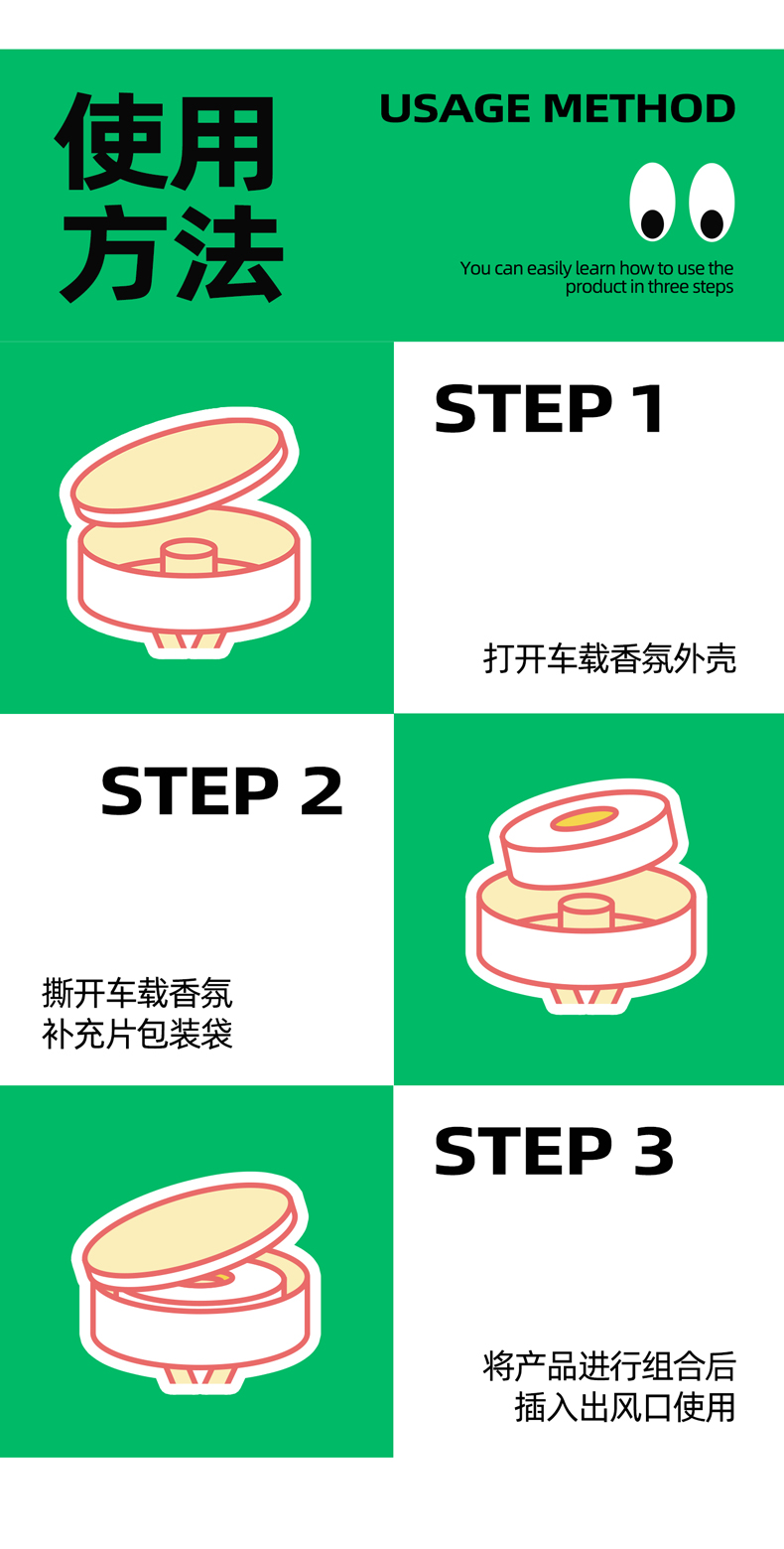 使用方法

USAGE METHOD

You can easily learn how to use the product in three steps

STEP 1

打开车载香氛外壳

STEP 2

撕开车载香氛补充片包装袋

STEP 3

将产品进行组合后插入出风口使用