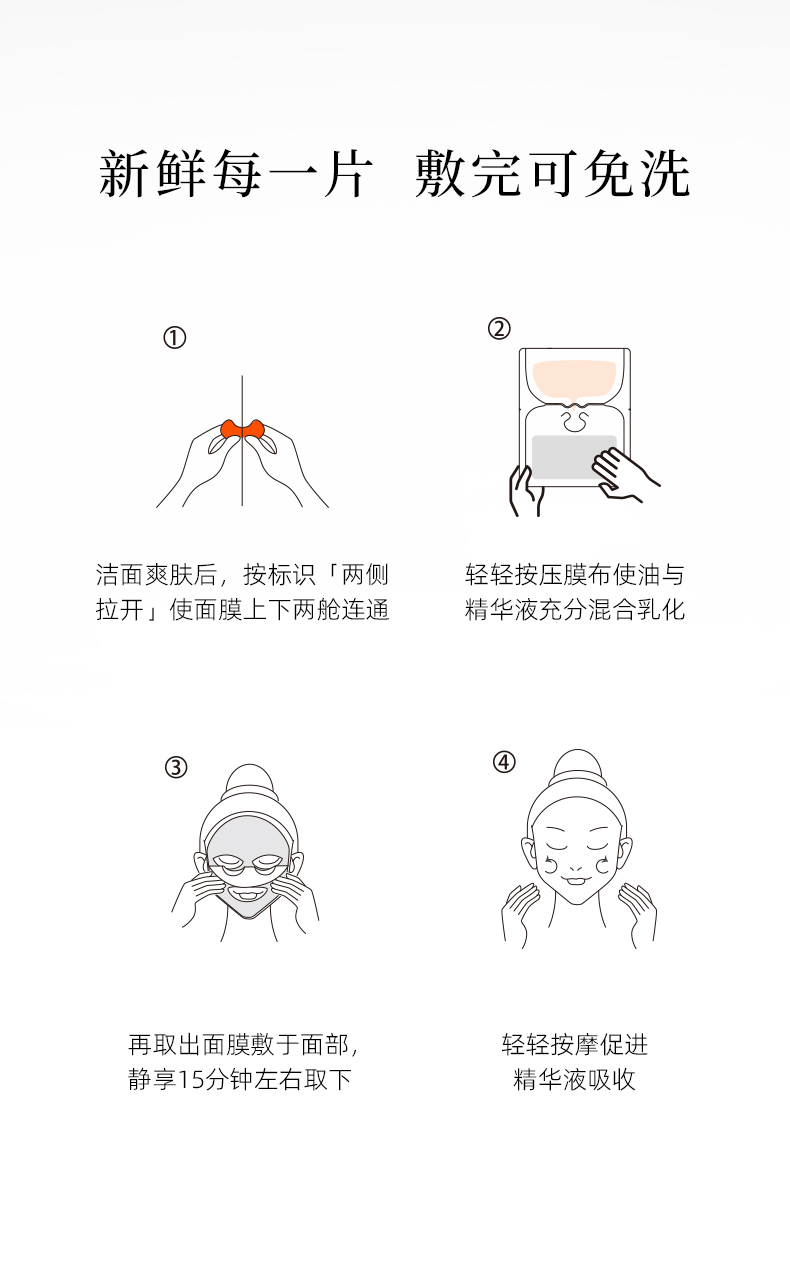 新鲜每一片 敷完可免洗

①

洁面爽肤后，按标识「两侧拉开」使面膜上下两舱连通

②

轻轻按压膜布使油与精华液充分混合乳化

③

再取出面膜敷于面部，静享15分钟左右取下

④

轻轻按摩促进精华液吸收