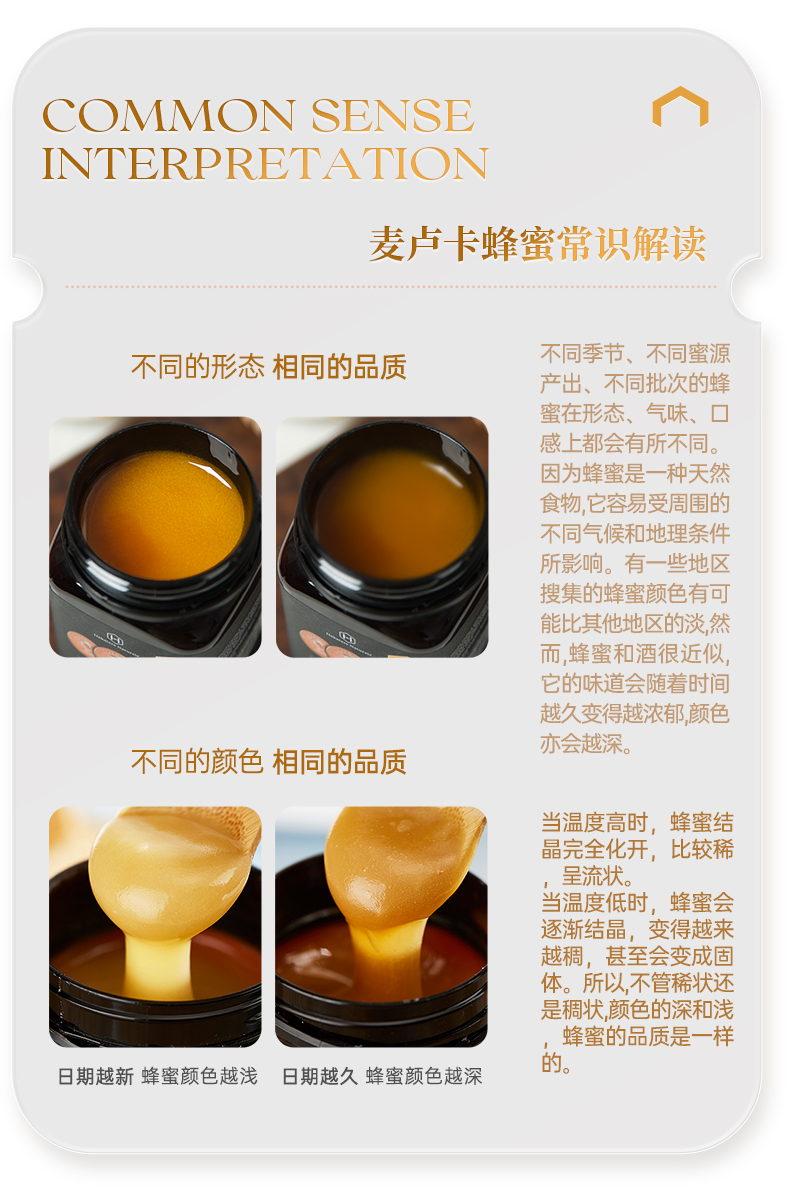 COMMON SENSE INTERPRETATION

麦卢卡蜂蜜常识解读

不同的形态 相同的品质

不同季节、不同蜜源产出、不同批次的蜂蜜在形态、气味、口感上都会有所不同。因为蜂蜜是一种天然食物,它容易受周围的不同气候和地理条件所影响。有一些地区搜集的蜂蜜颜色有可能比其他地区的淡,然而,蜂蜜和酒很近似,它的味道会随着时间越久变得越浓郁,颜色亦会越深。

不同的颜色 相同的品质

当温度高时，蜂蜜结晶完全化开，比较稀，呈流状。
当温度低时，蜂蜜会逐渐结晶，变得越来越稠，甚至会变成固体。所以,不管稀状还是稠状,颜色的深和浅，蜂蜜的品质是一样的。

日期越新 蜂蜜颜色越浅

日期越久 蜂蜜颜色越深