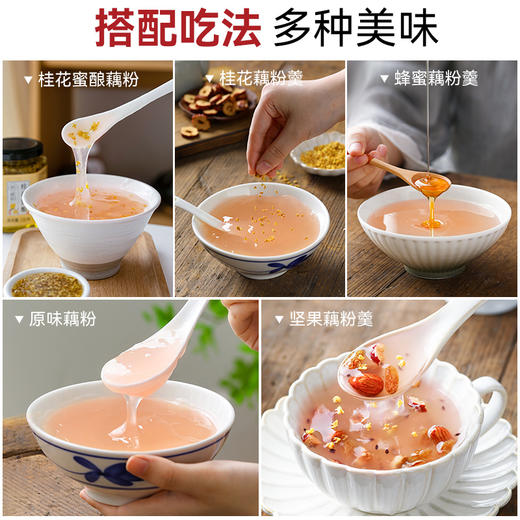 搭配吃法 多种美味

▼ 桂花蜜酿藕粉

▼ 桂花藕粉羹

▼ 蜂蜜藕粉羹

▼ 原味藕粉

▼ 坚果藕粉羹